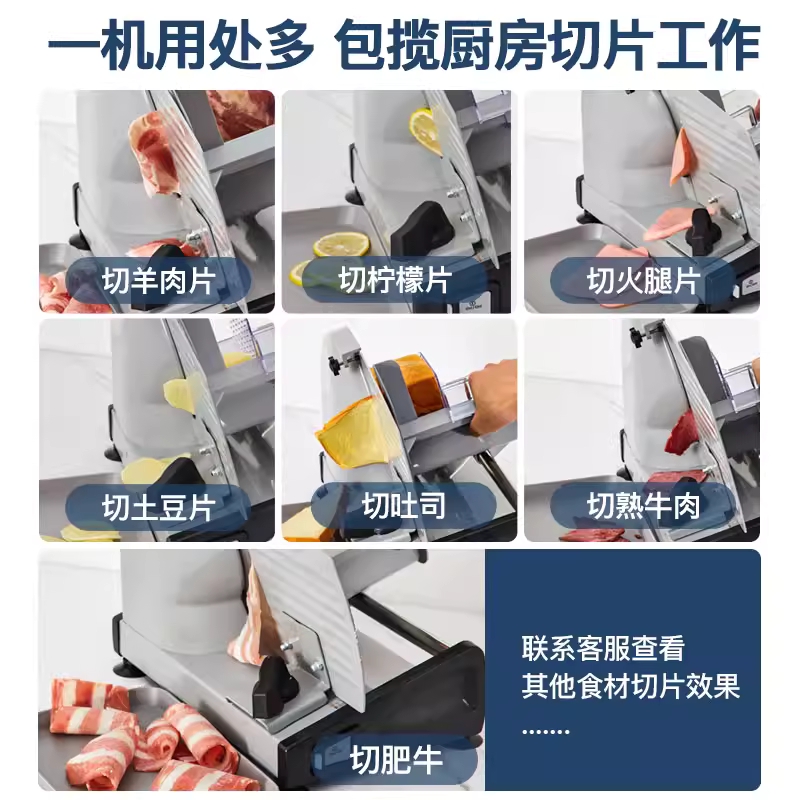 一机用处多 包揽厨房切片工作

切羊肉片

切柠檬片

切火腿片

切土豆片

切吐司

切熟牛肉

切肥牛

联系客服查看
其他食材切片效果
.......