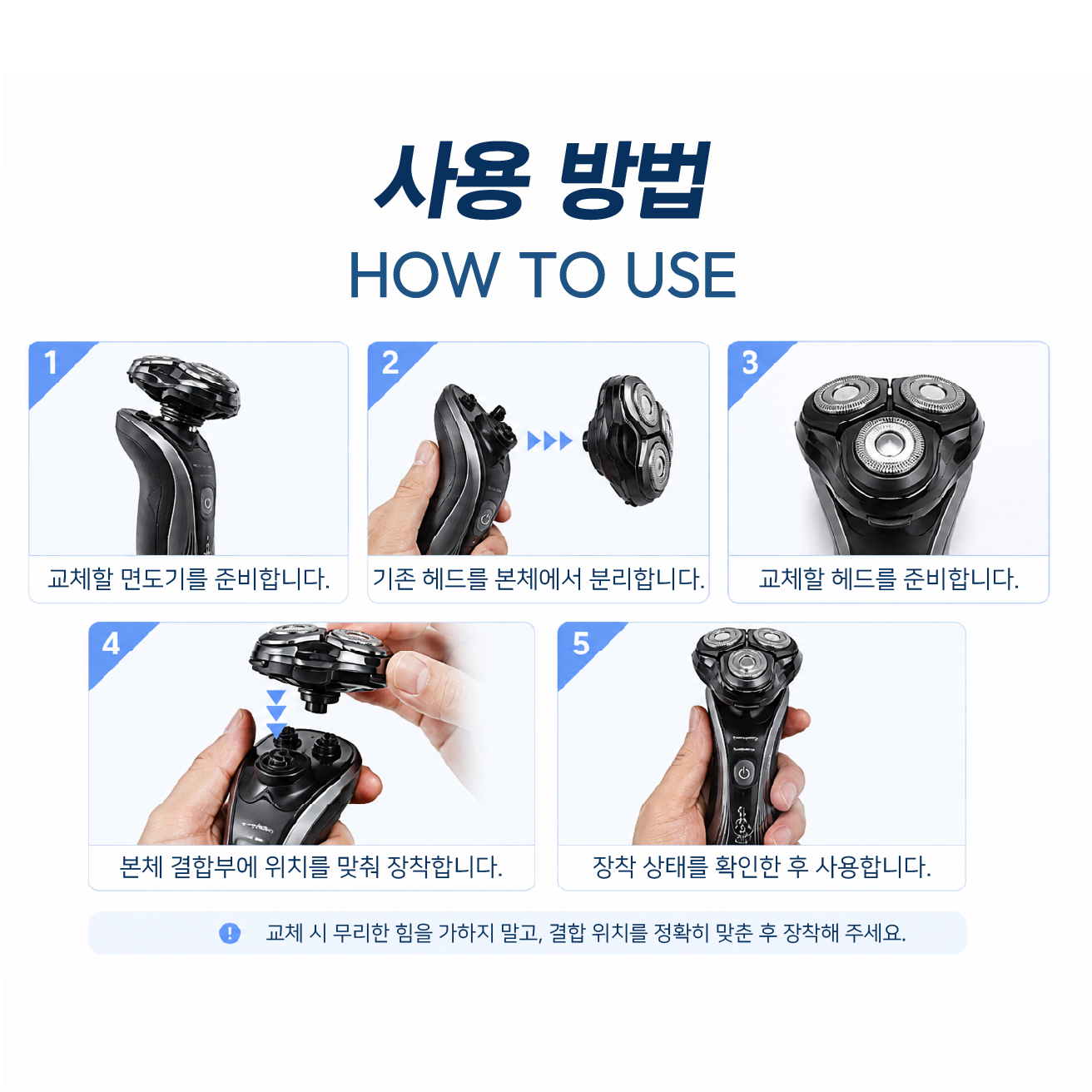 사용 방법
HOW TO USE

1
교체할 면도기를 준비합니다.

2
기존 헤드를 본체에서 분리합니다.

3
교체할 헤드를 준비합니다.

4
본체 결합부에 위치를 맞춰 장착합니다.

5
장착 상태를 확인한 후 사용합니다.

교체 시 무리한 힘을 가하지 말고, 결합 위치를 정확히 맞춘 후 장착해 주세요.