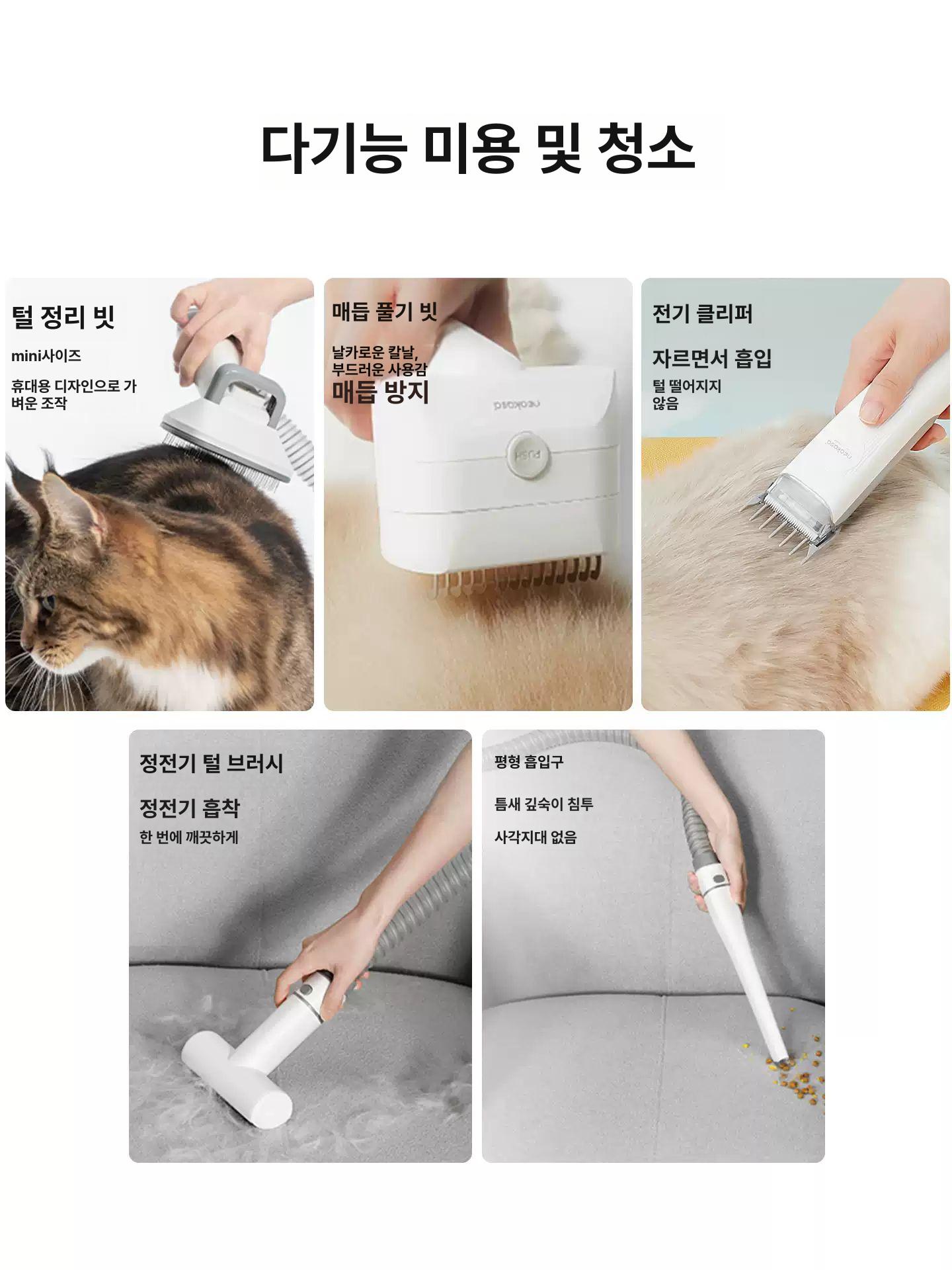 다기능 미용 및 청소

털 정리 빗

mini사이즈

휴대용 디자인으로 가벼운 조작

매듭 풀기 빗

날카로운 칼날, 부드러운 사용감

매듭 방지

neakasa

PUSH

전기 클리퍼

자르면서 흡입

털 떨어지지 않음

neakasa

정전기 털 브러시

정전기 흡착

한 번에 깨끗하게

평형 흡입구

틈새 깊숙이 침투

사각지대 없음