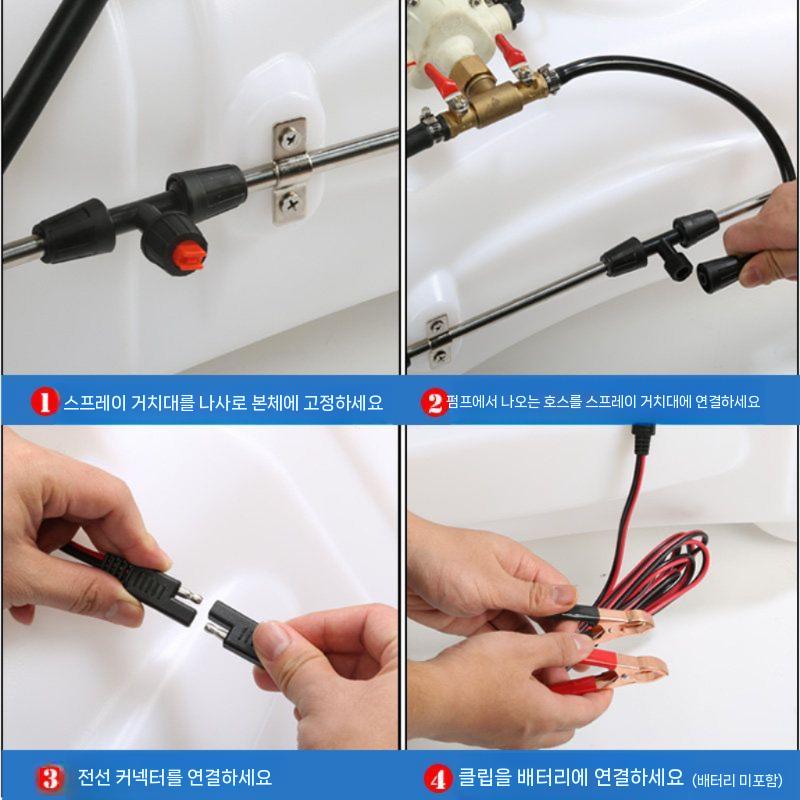 1 스프레이 거치대를 나사로 본체에 고정하세요

2 펌프에서 나오는 호스를 스프레이 거치대에 연결하세요

3 전선 커넥터를 연결하세요

4 클립을 배터리에 연결하세요 (배터리 미포함)