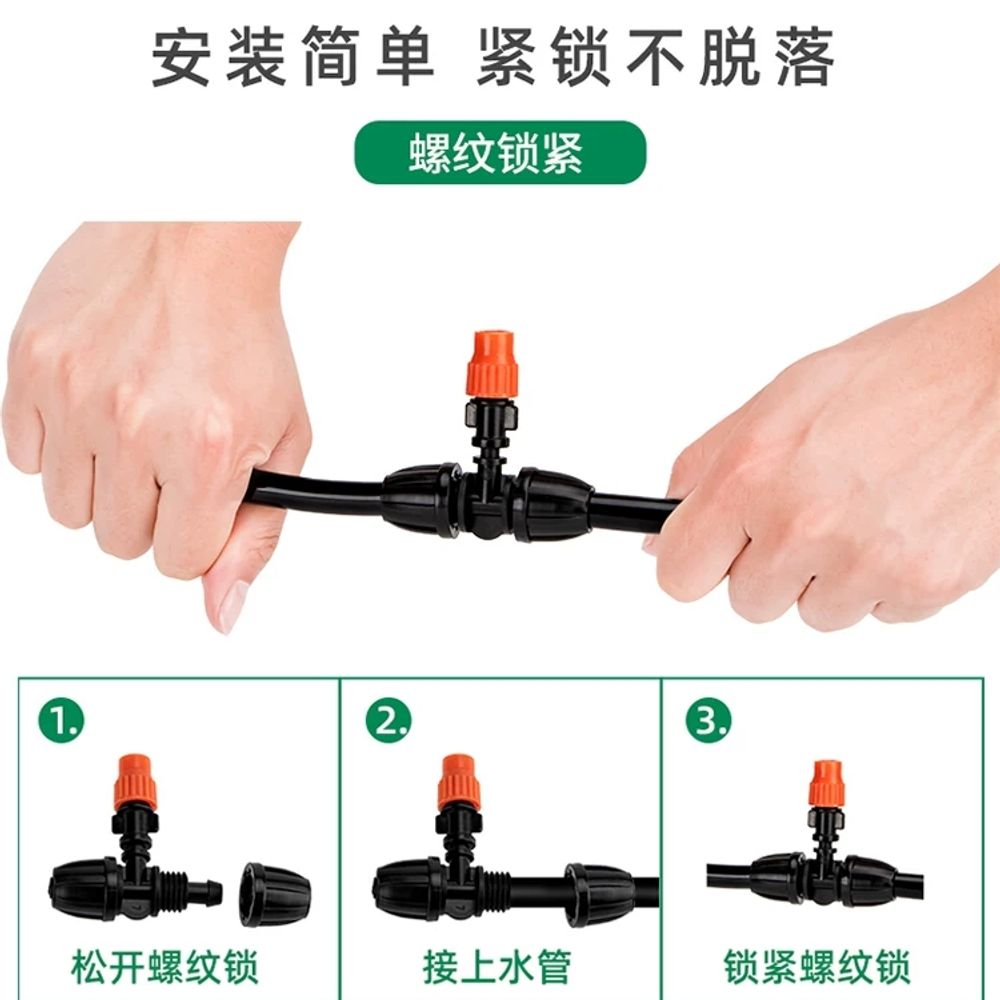 安装简单 紧锁不脱落

螺纹锁紧

1.

松开螺纹锁

2.

接上水管

3.

锁紧螺纹锁