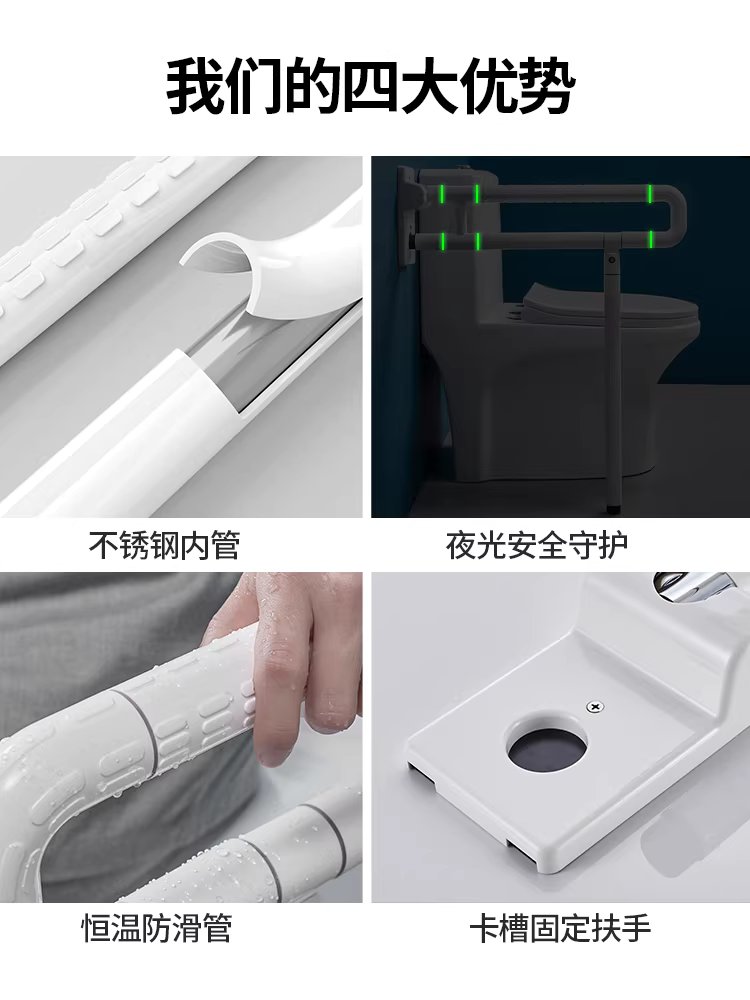 我们的四大优势

不锈钢内管

夜光安全守护

恒温防滑管

卡槽固定扶手