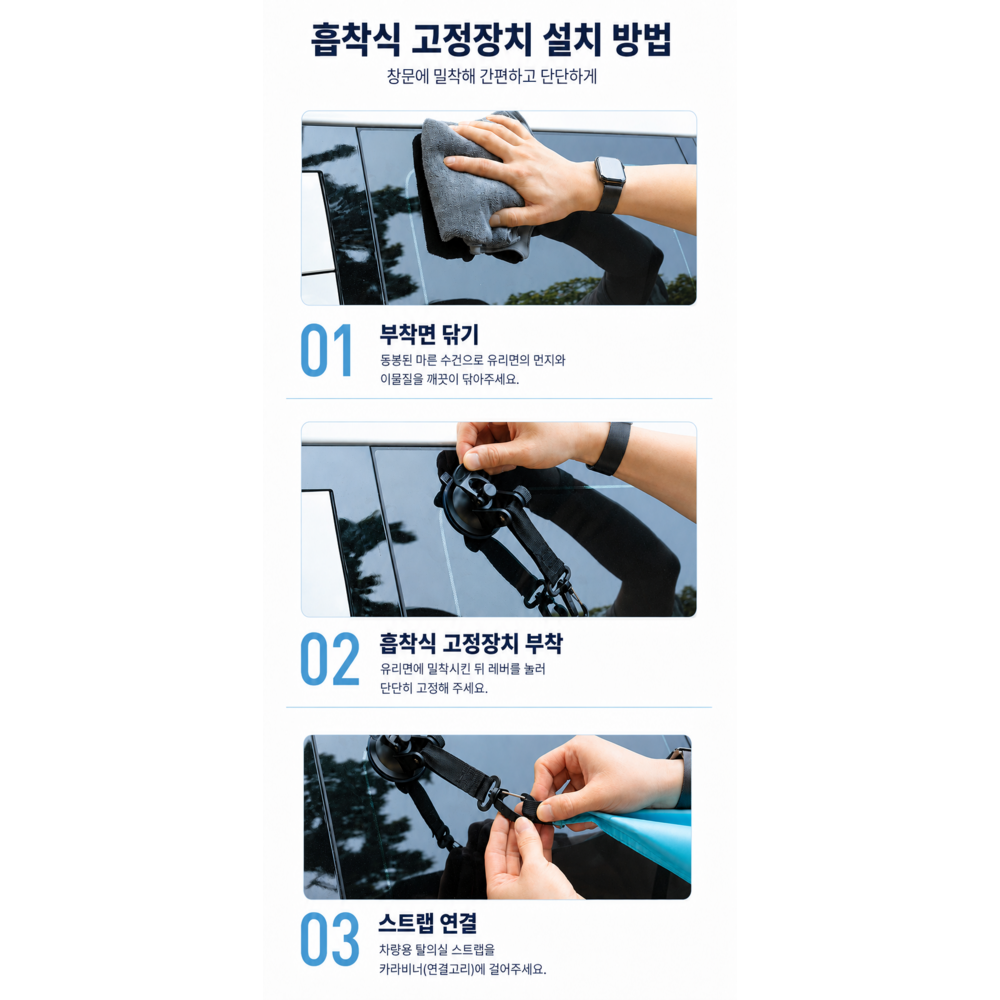 흡착식 고정장치 설치 방법

창문에 밀착해 간편하고 단단하게

01 부착면 닦기

동봉된 마른 수건으로 유리면의 먼지와 이물질을 깨끗이 닦아주세요.

02 흡착식 고정장치 부착

유리면에 밀착시킨 뒤 레버를 눌러 단단히 고정해 주세요.

03 스트랩 연결

차량용 탈의실 스트랩을 카라비너(연결고리)에 걸어주세요.