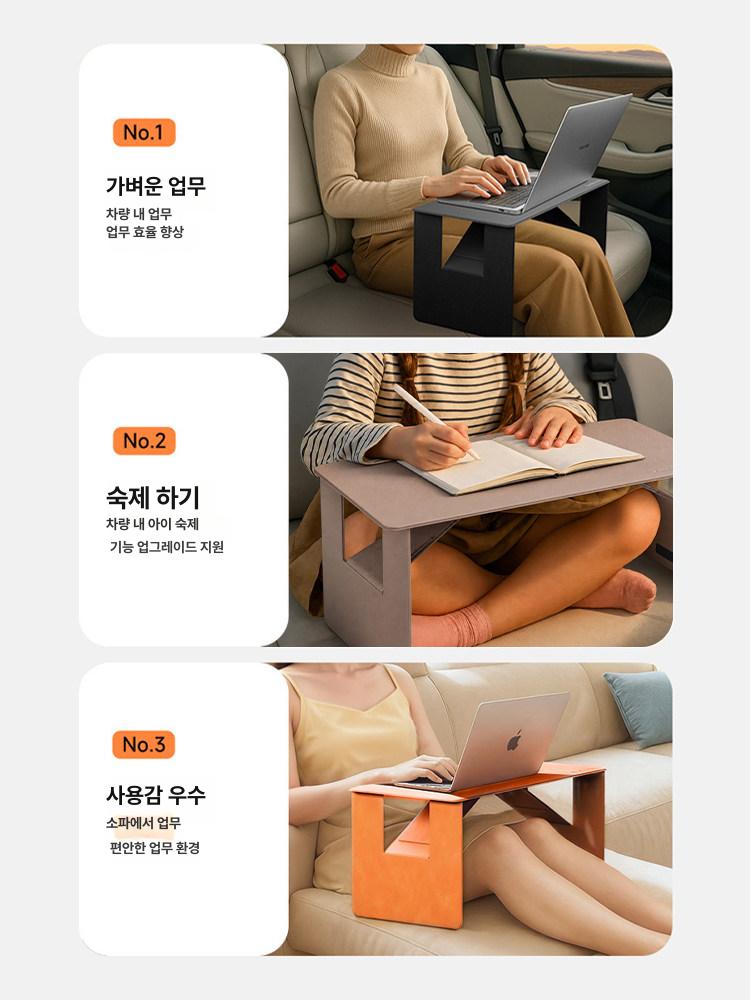 No.1

가벼운 업무

차량 내 업무
업무 효율 향상

No.2

숙제 하기

차량 내 아이 숙제
기능 업그레이드 지원

No.3

사용감 우수

소파에서 업무
편안한 업무 환경