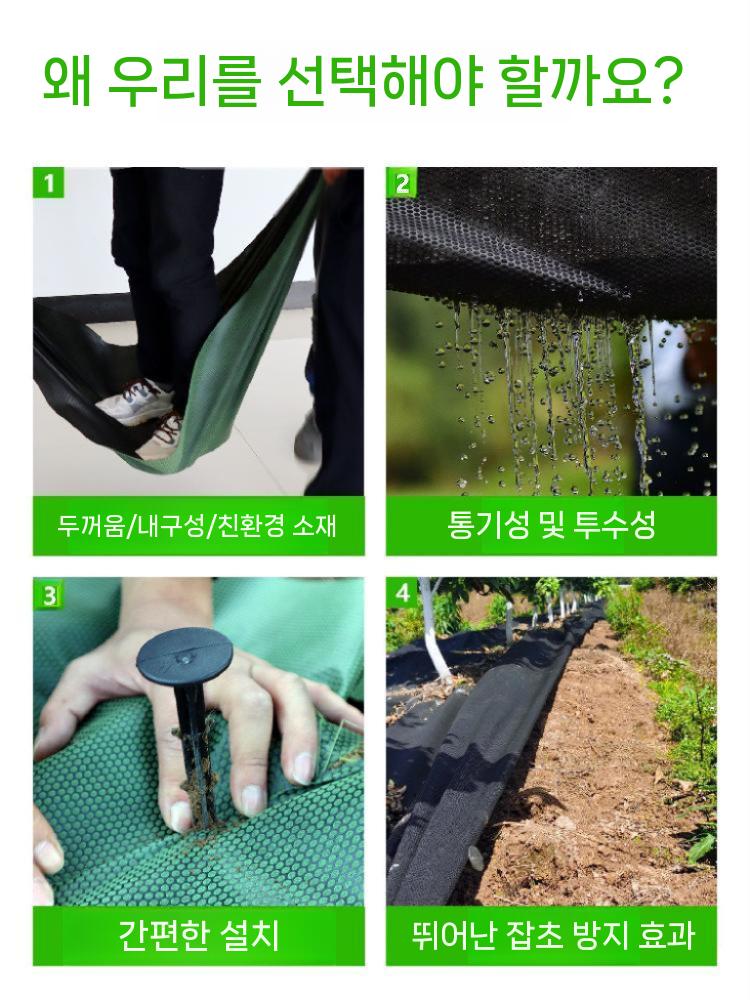 왜 우리를 선택해야 할까요?

1
두꺼움/내구성/친환경 소재

2
통기성 및 투수성

3
간편한 설치

4
뛰어난 잡초 방지 효과