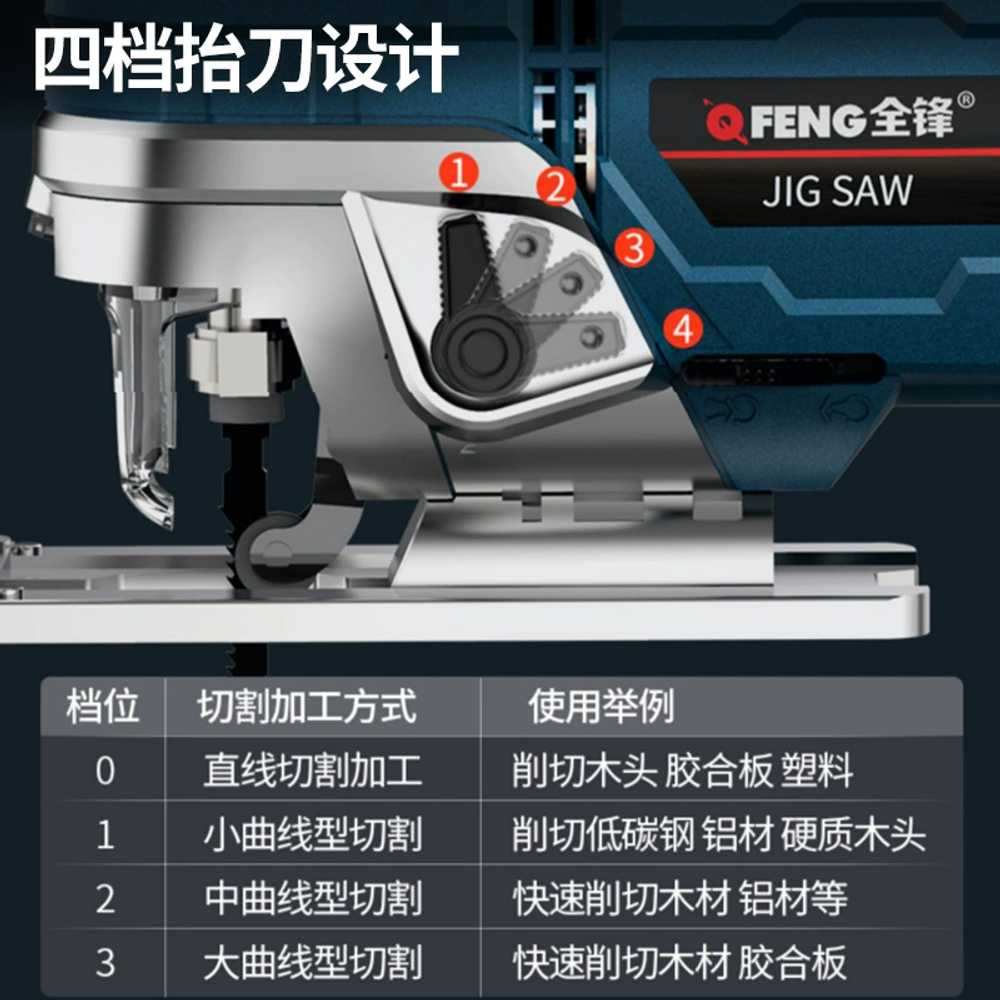 四档抬刀设计

QFENG全锋®
JIG SAW

1
2
3
4

| 档位 | 切割加工方式 | 使用举例 |
|---|---|---|
| 0 | 直线切割加工 | 削切木头 胶合板 塑料 |
| 1 | 小曲线型切割 | 削切低碳钢 铝材 硬质木头 |
| 2 | 中曲线型切割 | 快速削切木材 铝材等 |
| 3 | 大曲线型切割 | 快速削切木材 胶合板 |