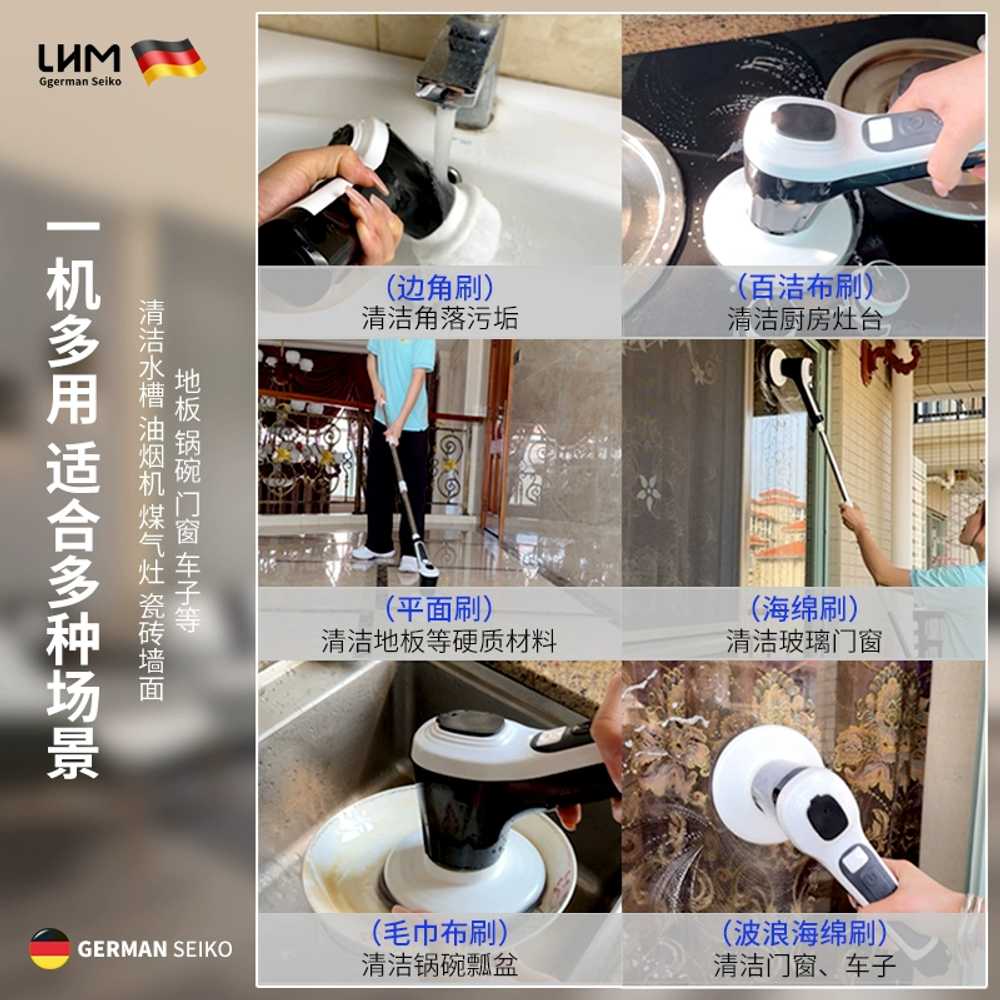 LИM
Ggerman Seiko

一机多用 适合多种场景

清洁水槽 油烟机 煤气灶 瓷砖墙面
地板 锅碗 门窗 车子等

（边角刷）
清洁角落污垢

（百洁布刷）
清洁厨房灶台

（平面刷）
清洁地板等硬质材料

（海绵刷）
清洁玻璃门窗

（毛巾布刷）
清洁锅碗瓢盆

（波浪海绵刷）
清洁门窗、车子

GERMAN SEIKO