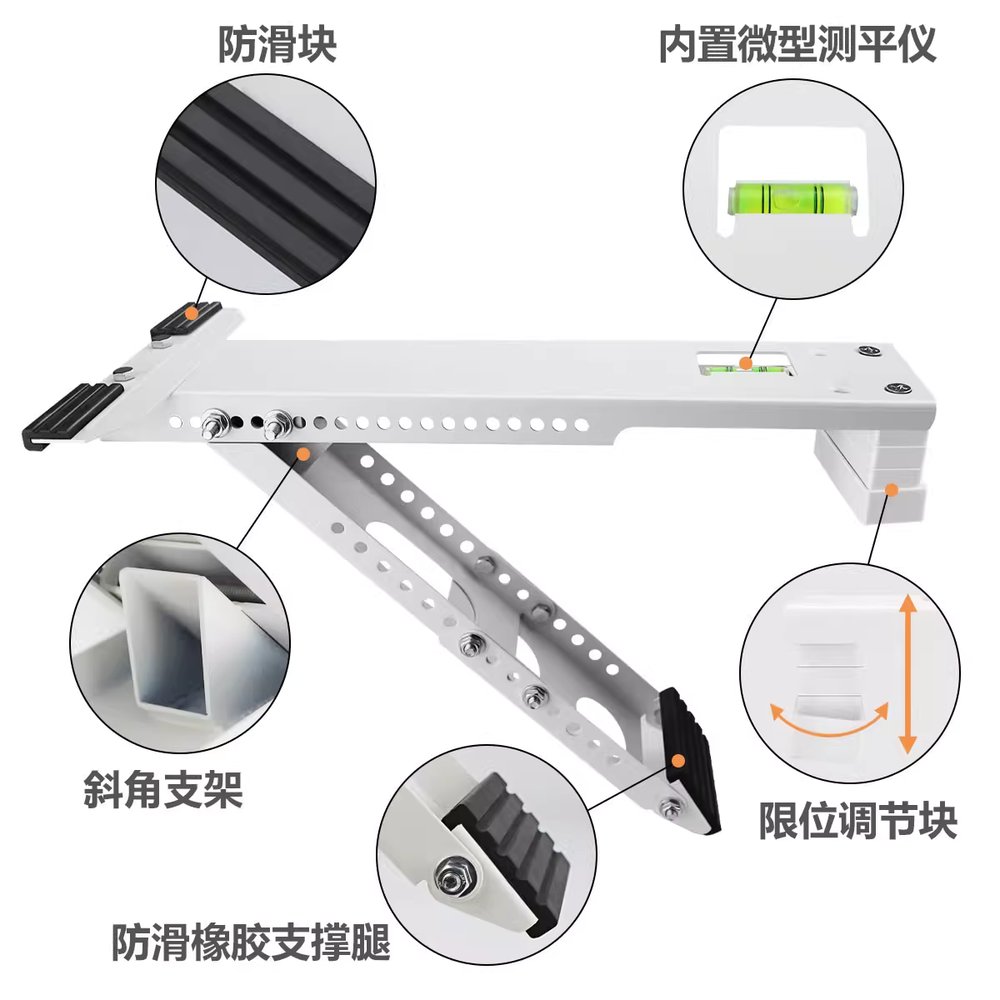 防滑块

内置微型测平仪

斜角支架

限位调节块

防滑橡胶支撑腿