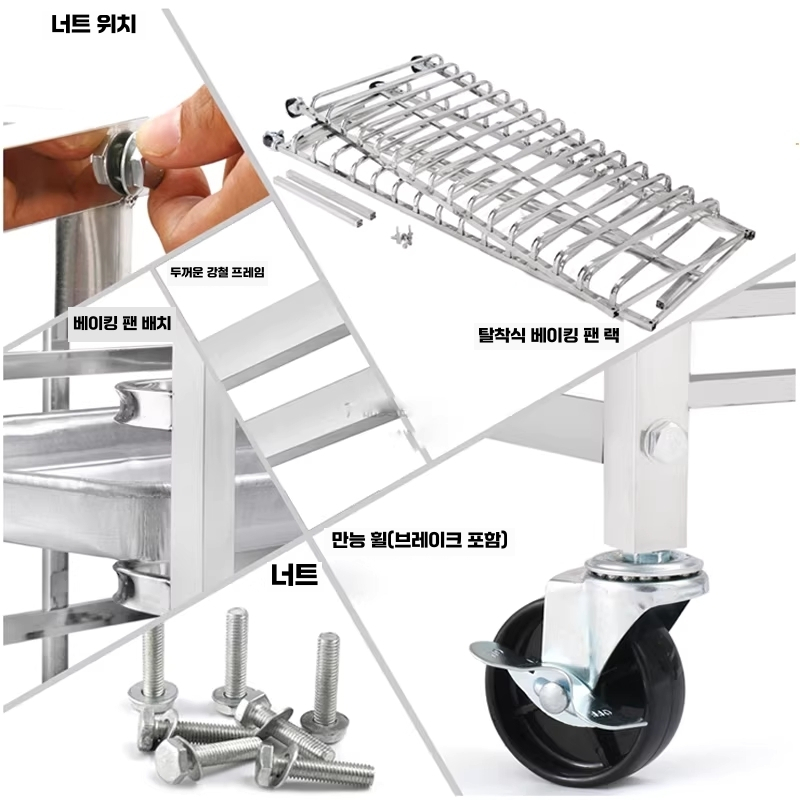 너트 위치

두꺼운 강철 프레임

베이킹 팬 배치

탈착식 베이킹 팬 랙

만능 휠(브레이크 포함)

너트