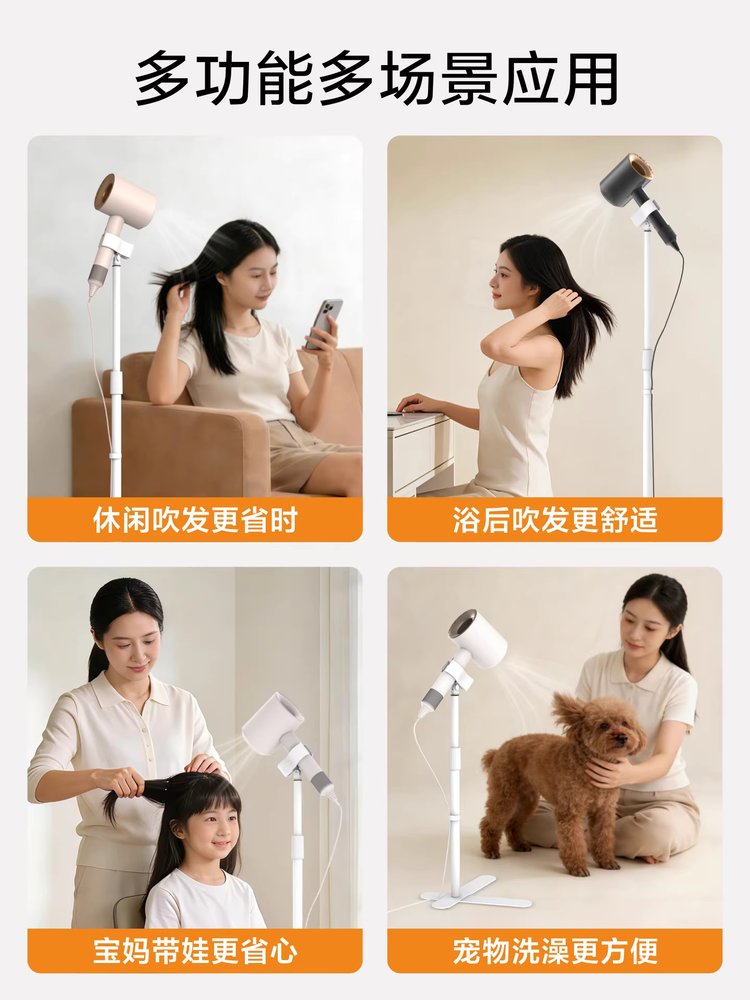 多功能多场景应用

休闲吹发更省时

浴后吹发更舒适

宝妈带娃更省心

宠物洗澡更方便