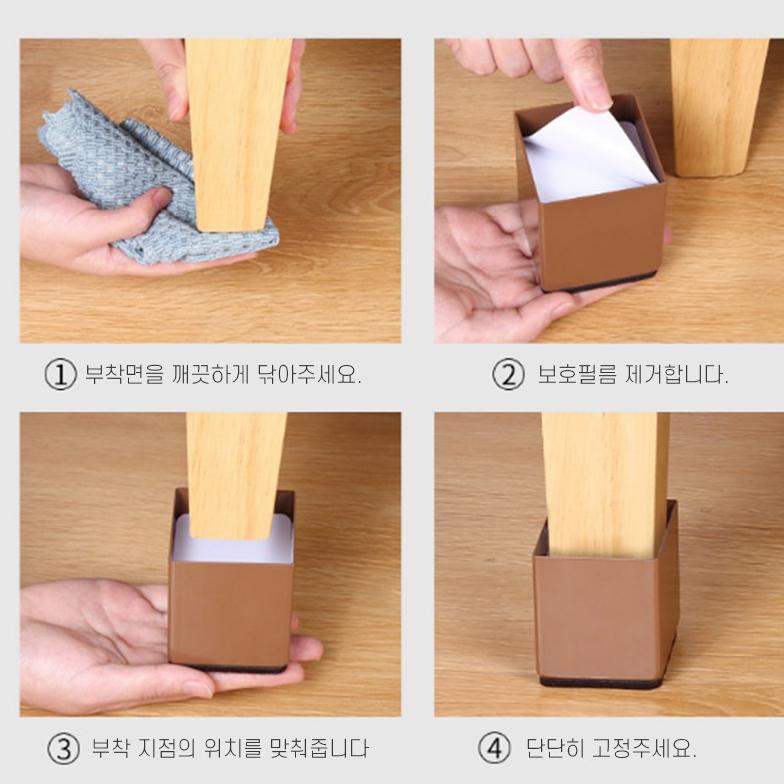 ① 부착면을 깨끗하게 닦아주세요.

② 보호필름 제거합니다.

③ 부착 지점의 위치를 맞춰줍니다

④ 단단히 고정주세요.