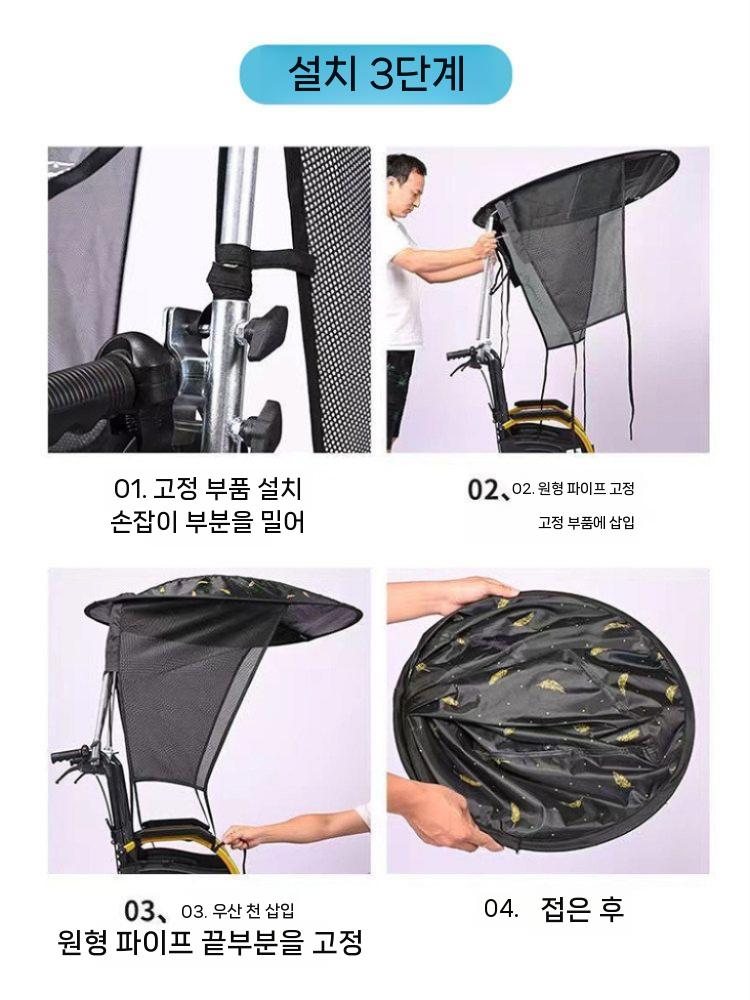 설치 3단계

01. 고정 부품 설치
손잡이 부분을 밀어

02、02. 원형 파이프 고정
고정 부품에 삽입

03、03. 우산 천 삽입
원형 파이프 끝부분을 고정

04. 접은 후