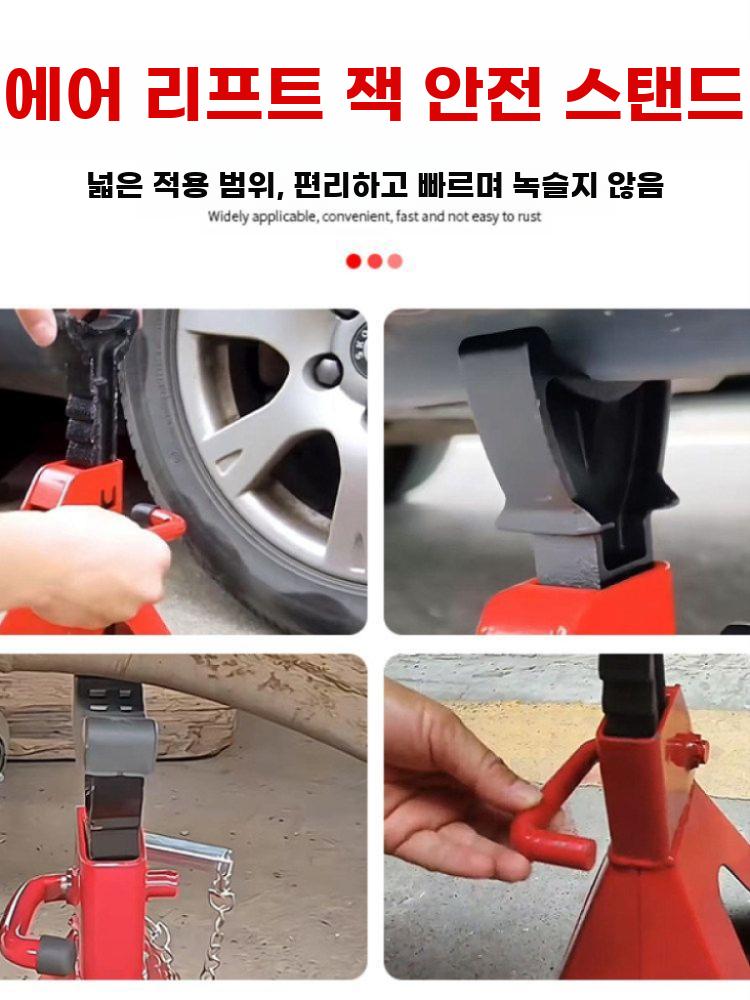 에어 리프트 잭 안전 스탠드

넓은 적용 범위, 편리하고 빠르며 녹슬지 않음

Widely applicable, convenient, fast and not easy to rust