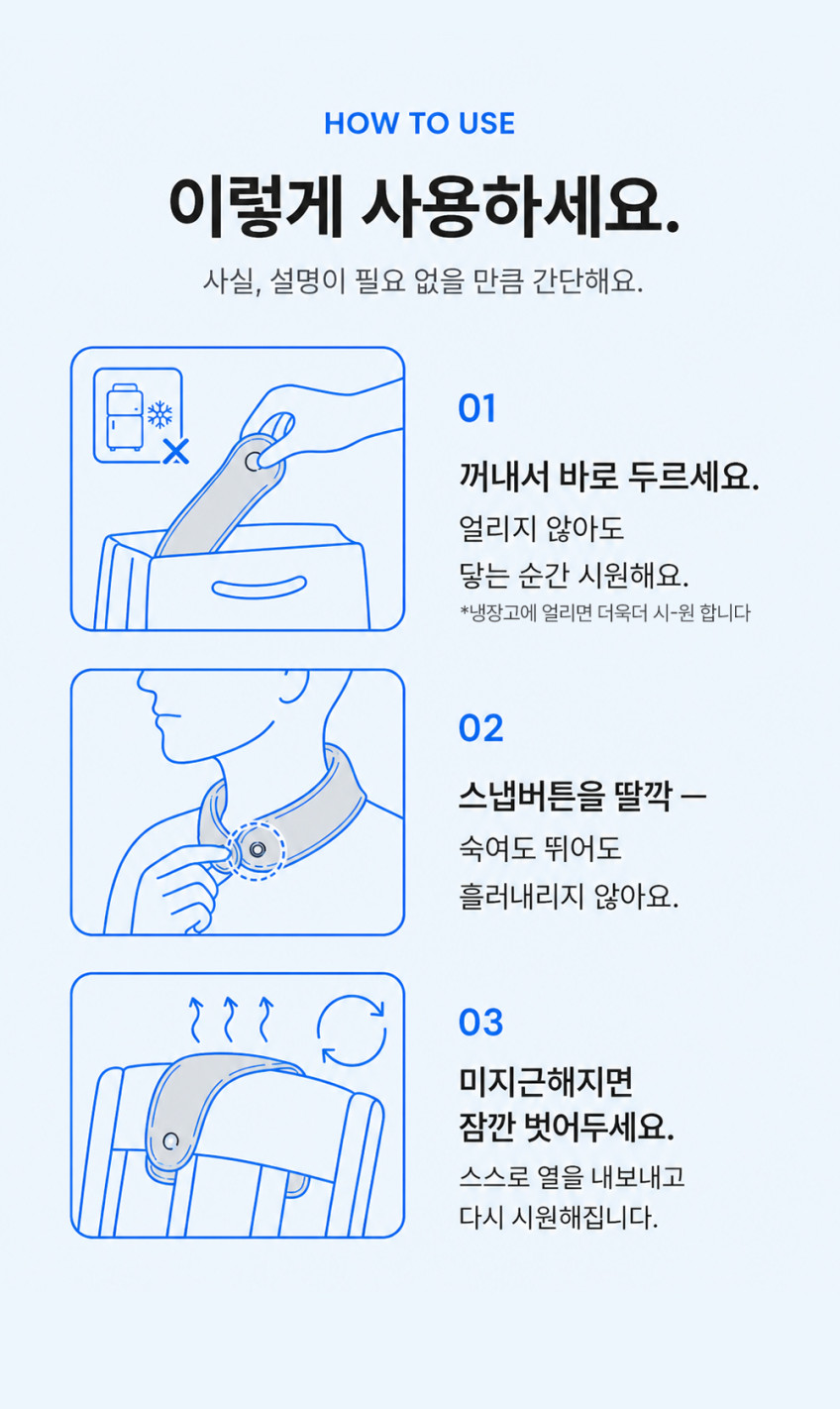 HOW TO USE

이렇게 사용하세요.

사실, 설명이 필요 없을 만큼 간단해요.

01

꺼내서 바로 두르세요.

얼리지 않아도
닿는 순간 시원해요.

*냉장고에 얼리면 더욱더 시-원 합니다

02

스냅버튼을 딸깍 —

숙여도 뛰어도
흘러내리지 않아요.

03

미지근해지면
잠깐 벗어두세요.

스스로 열을 내보내고
다시 시원해집니다.