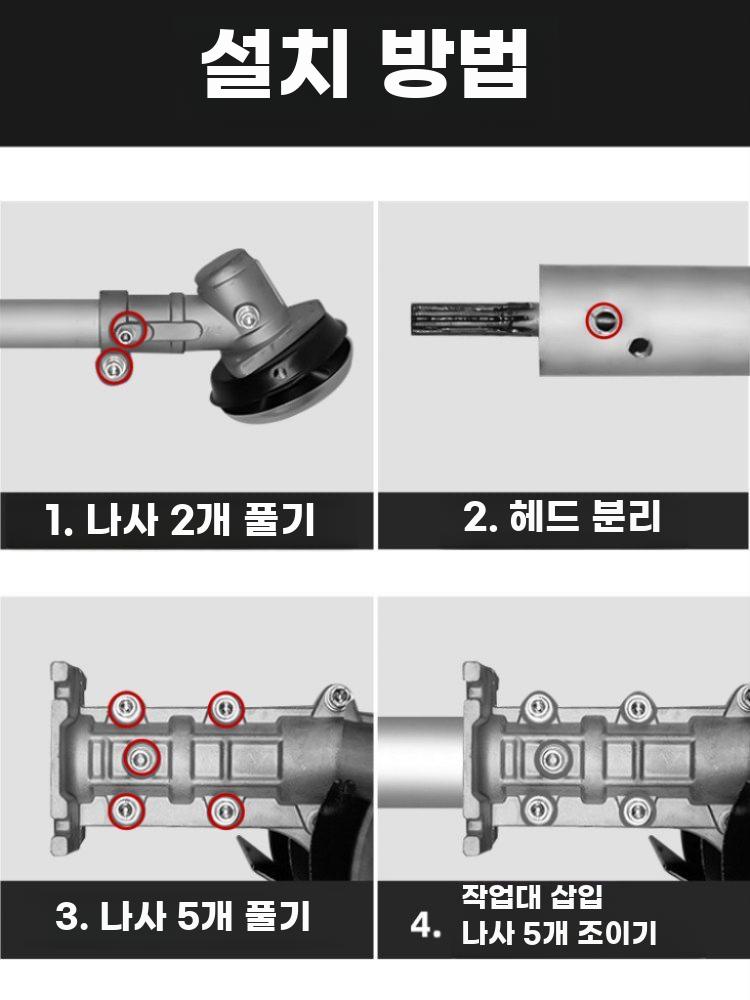 설치 방법

1. 나사 2개 풀기

2. 헤드 분리

3. 나사 5개 풀기

4. 작업대 삽입
나사 5개 조이기