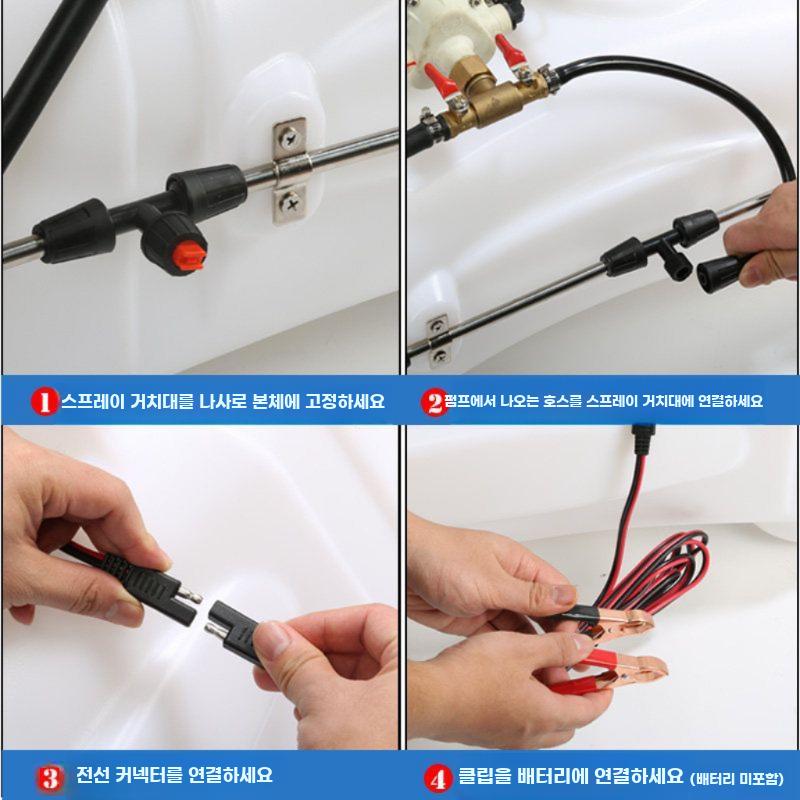 1 스프레이 거치대를 나사로 본체에 고정하세요

2 펌프에서 나오는 호스를 스프레이 거치대에 연결하세요

3 전선 커넥터를 연결하세요

4 클립을 배터리에 연결하세요 (배터리 미포함)