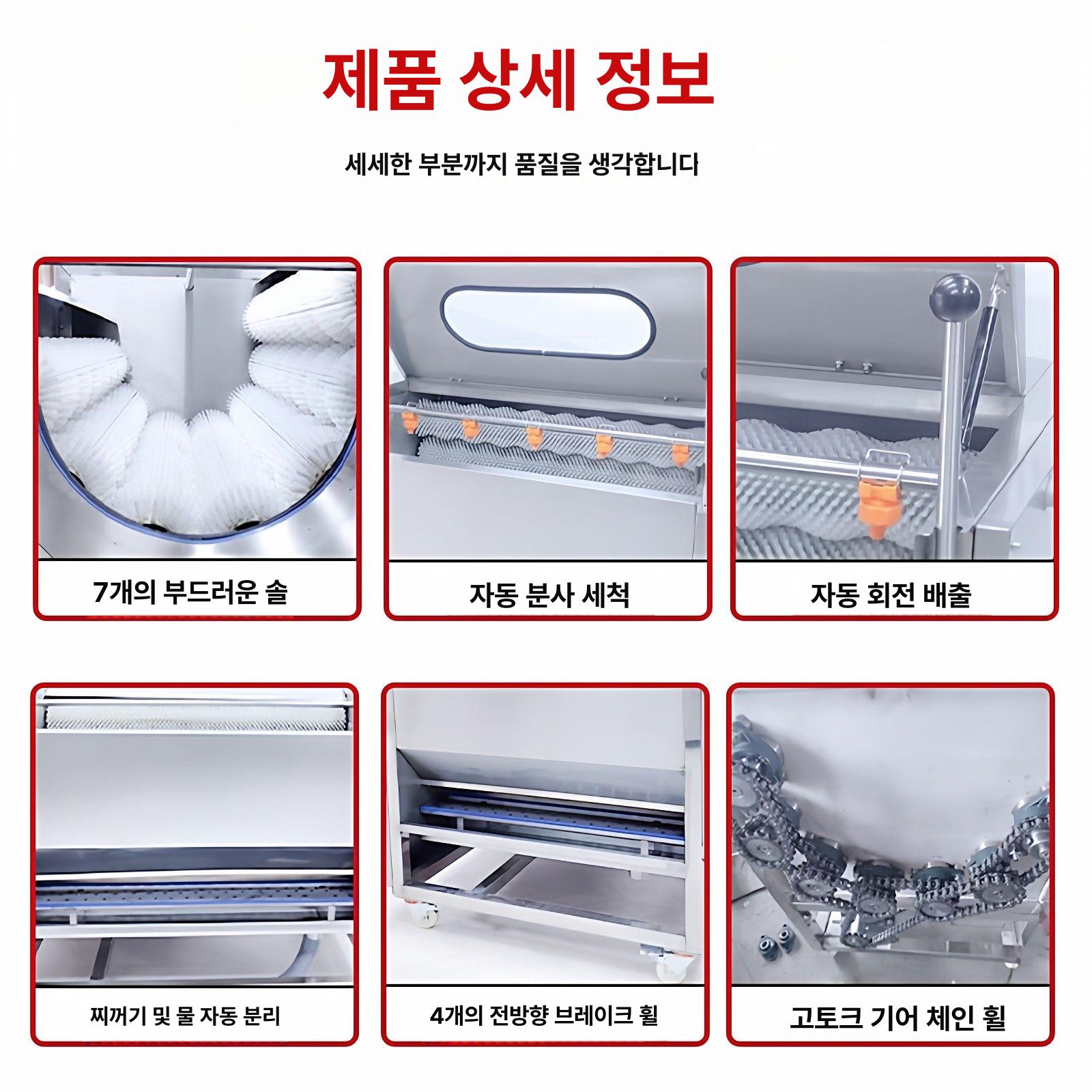 제품 상세 정보

세세한 부분까지 품질을 생각합니다

7개의 부드러운 솔

자동 분사 세척

자동 회전 배출

찌꺼기 및 물 자동 분리

4개의 전방향 브레이크 휠

고토크 기어 체인 휠