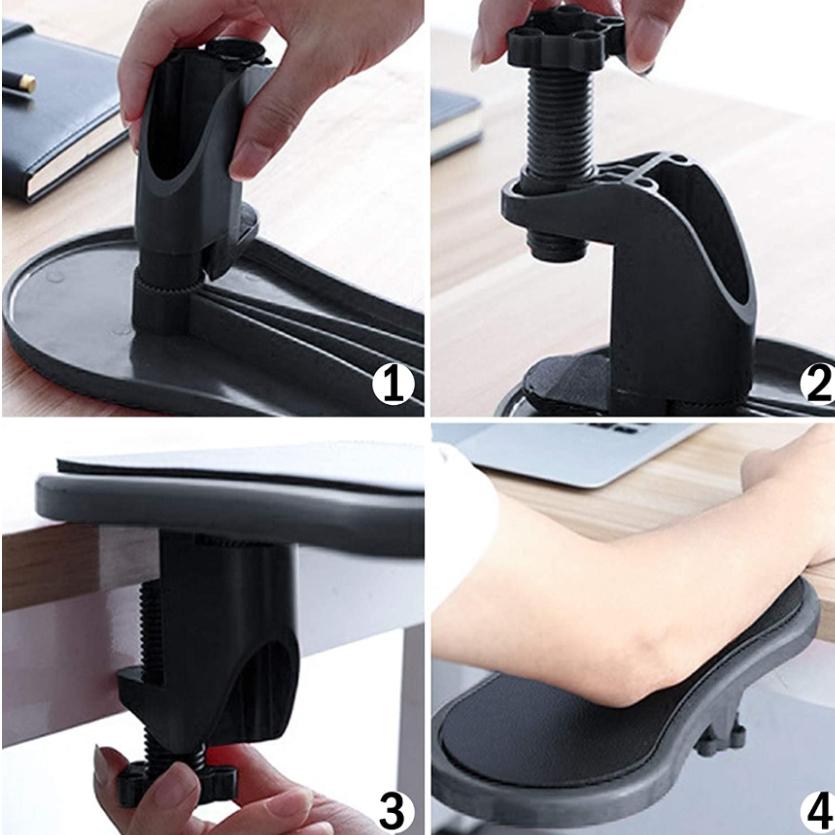 1
2
3
4