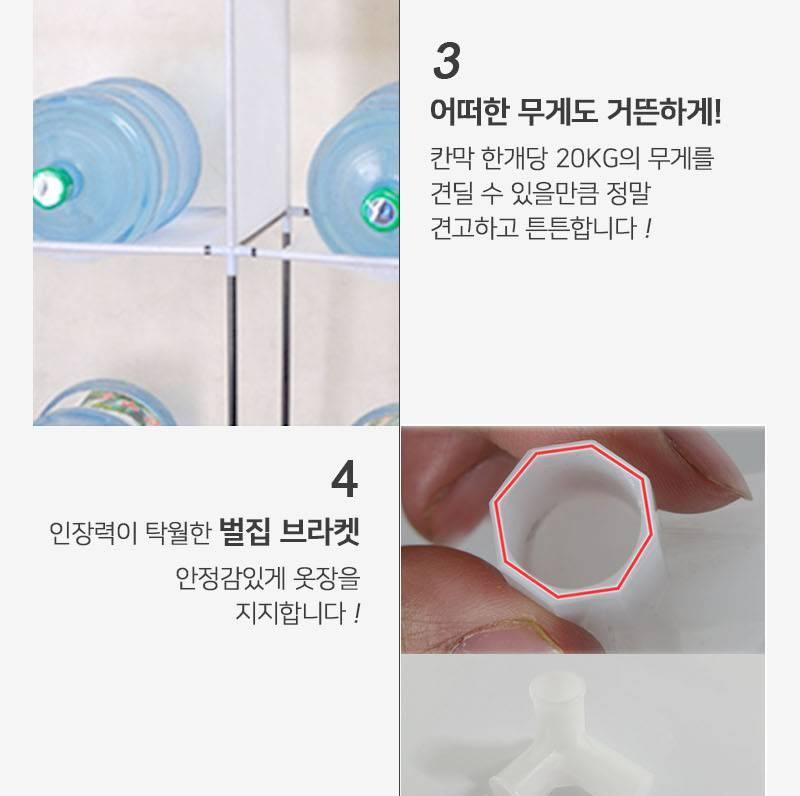 3

어떠한 무게도 거뜬하게!

칸막 한개당 20KG의 무게를 견딜 수 있을만큼 정말 견고하고 튼튼합니다 !

4

인장력이 탁월한 벌집 브라켓

안정감있게 옷장을 지지합니다 !