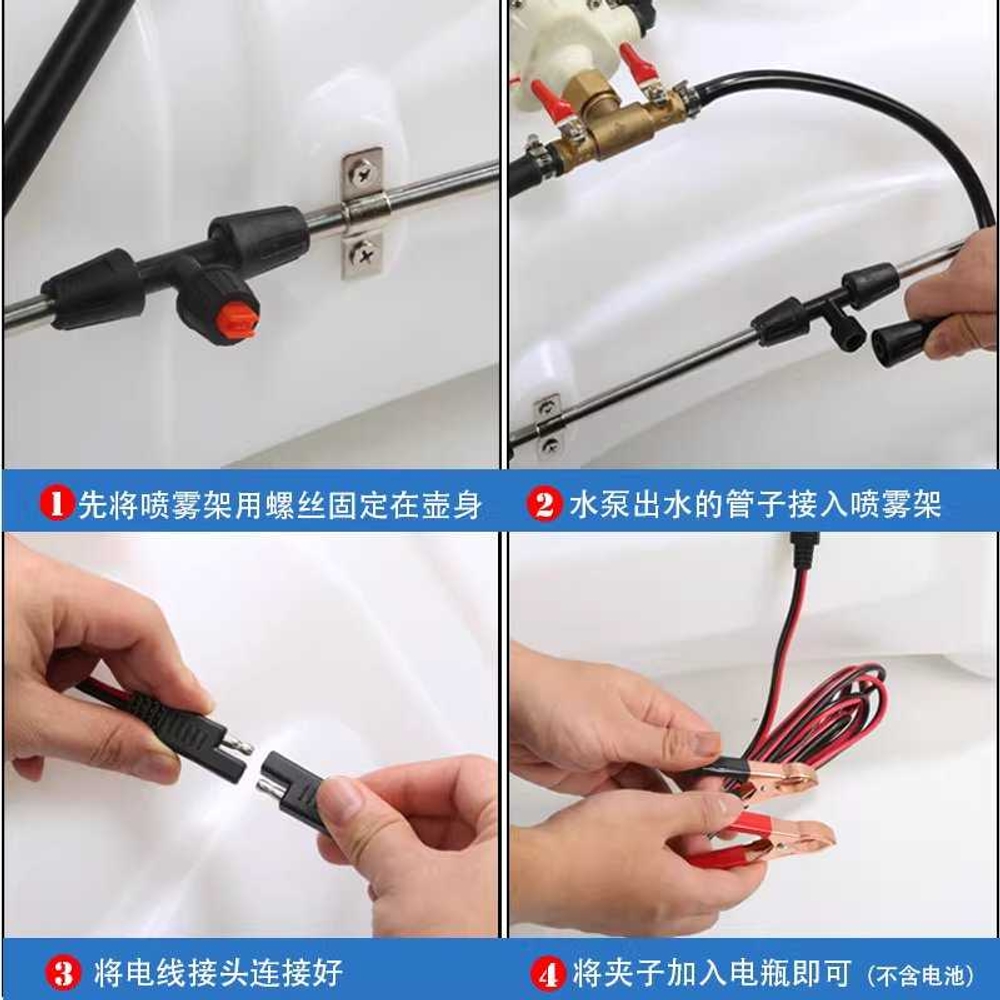 1 先将喷雾架用螺丝固定在壶身

2 水泵出水的管子接入喷雾架

3 将电线接头连接好

4 将夹子加入电瓶即可（不含电池）