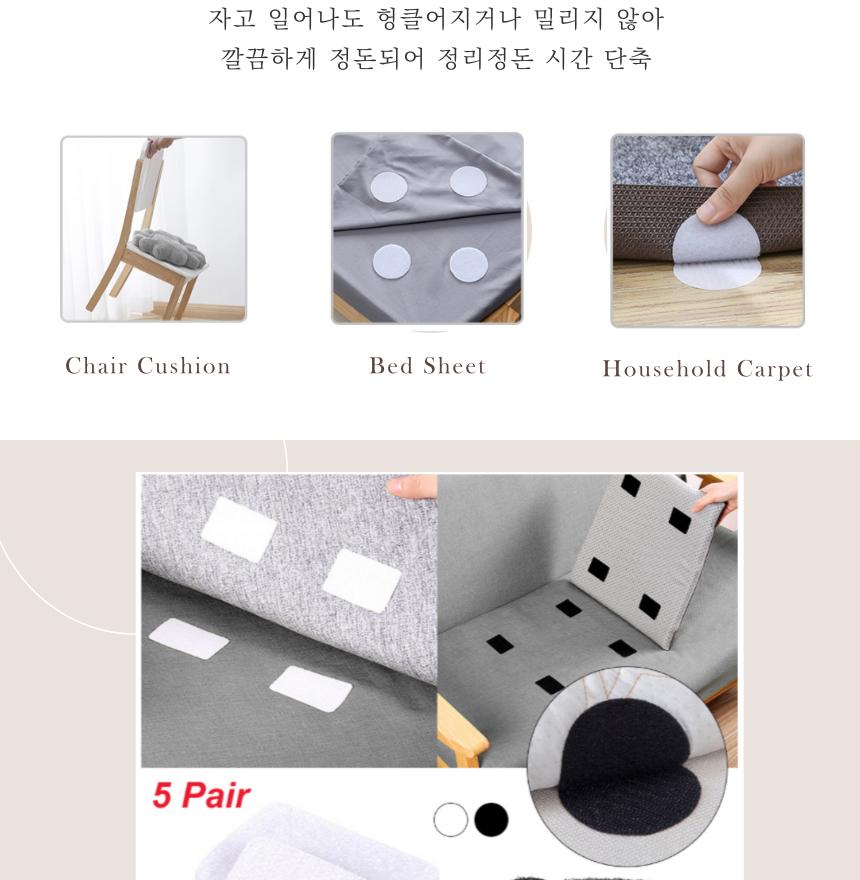 자고 일어나도 헝클어지거나 밀리지 않아
깔끔하게 정돈되어 정리정돈 시간 단축

Chair Cushion

Bed Sheet

Household Carpet

5 Pair