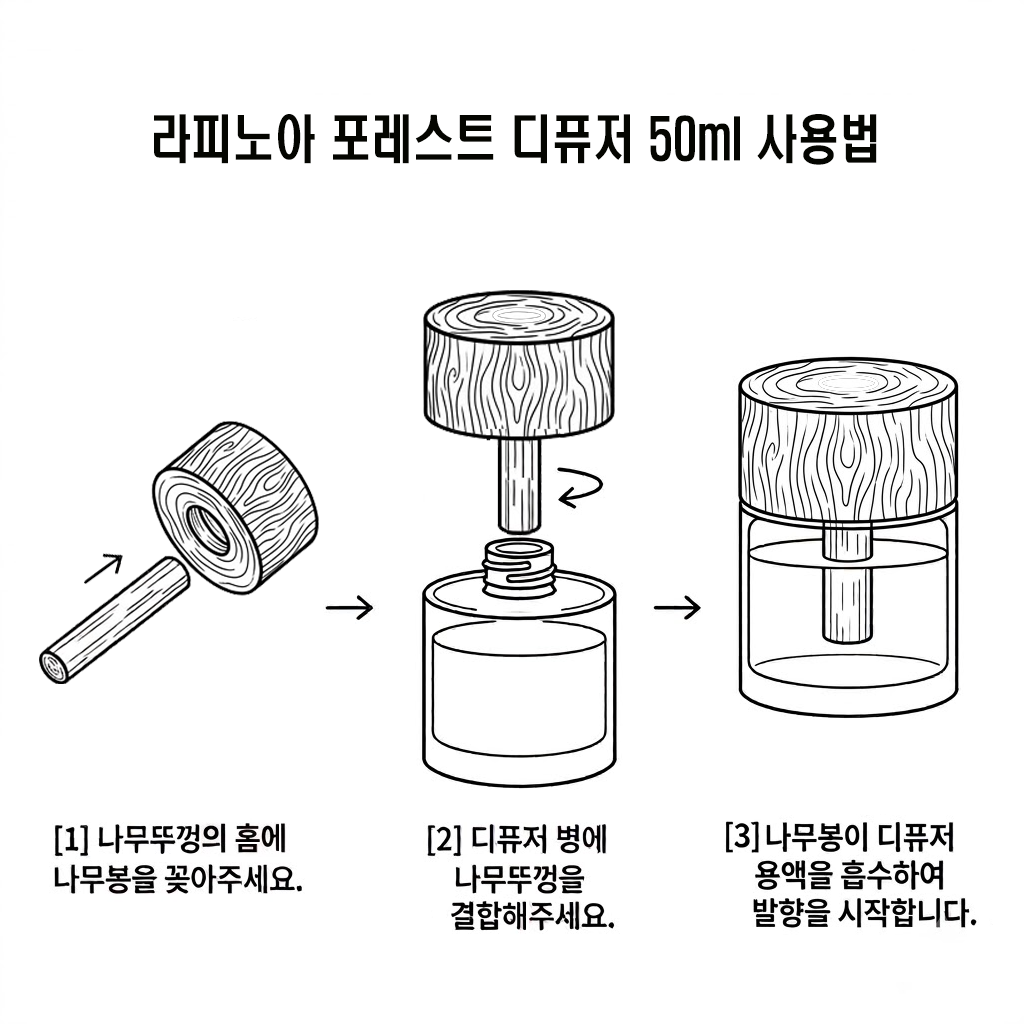 라피노아 포레스트 디퓨저 50ml 사용법

[1] 나무뚜껑의 홈에 나무봉을 꽂아주세요.

[2] 디퓨저 병에 나무뚜껑을 결합해주세요.

[3] 나무봉이 디퓨저 용액을 흡수하여 발향을 시작합니다.