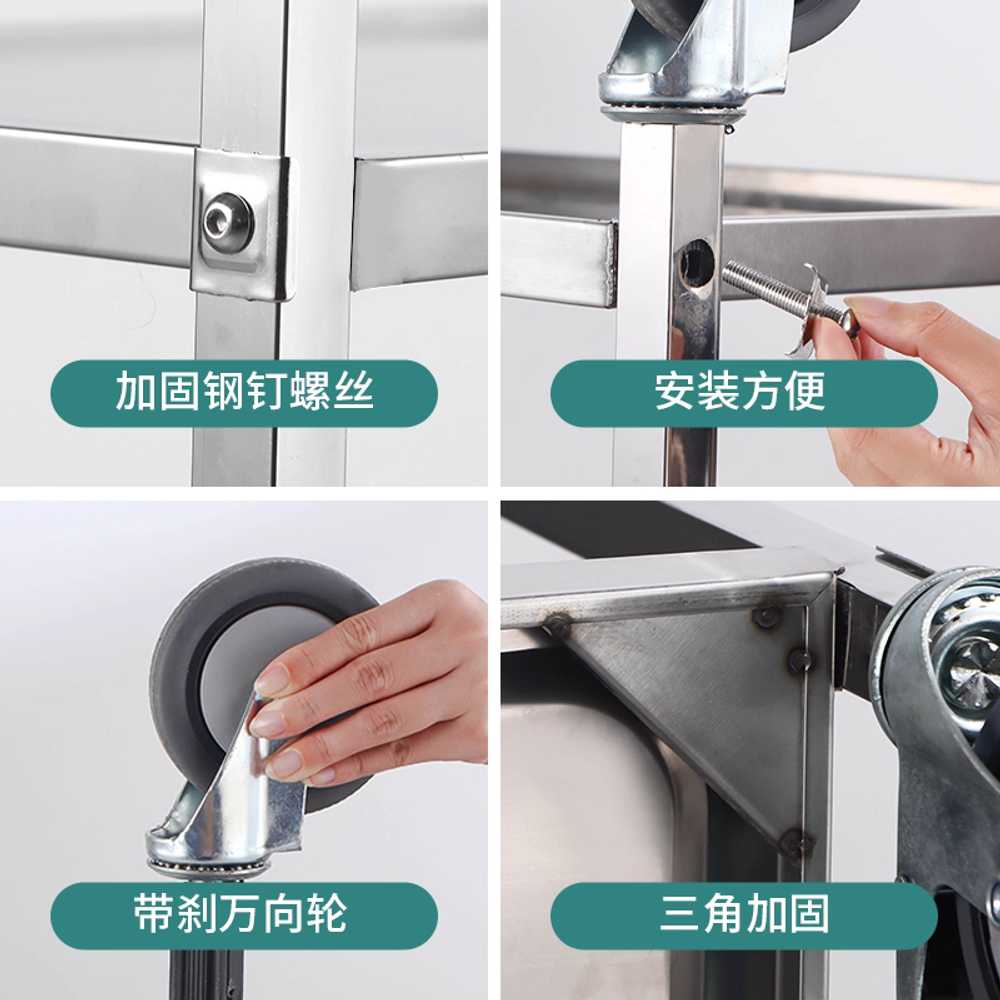 加固钢钉螺丝

安装方便

带刹万向轮

三角加固