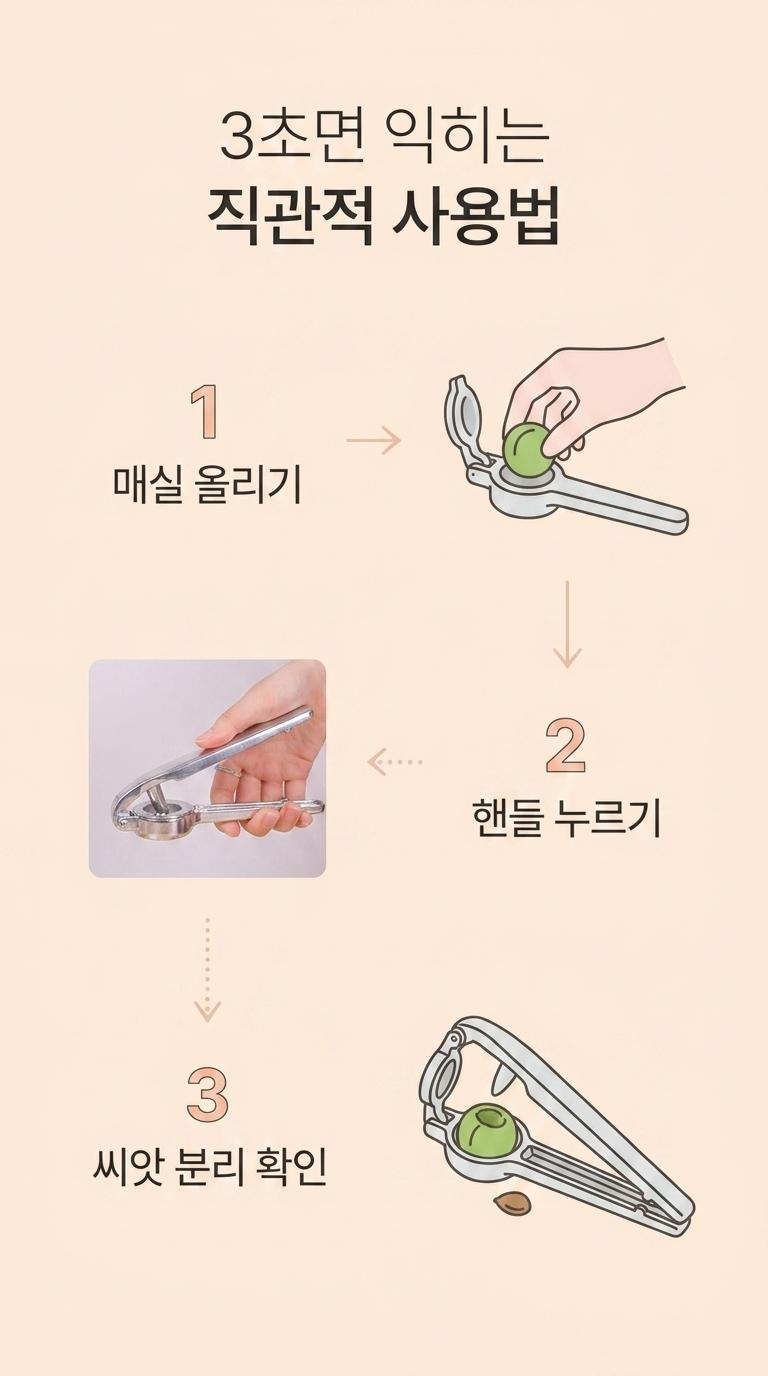 3초면 익히는
직관적 사용법

1
매실 올리기

2
핸들 누르기

3
씨앗 분리 확인