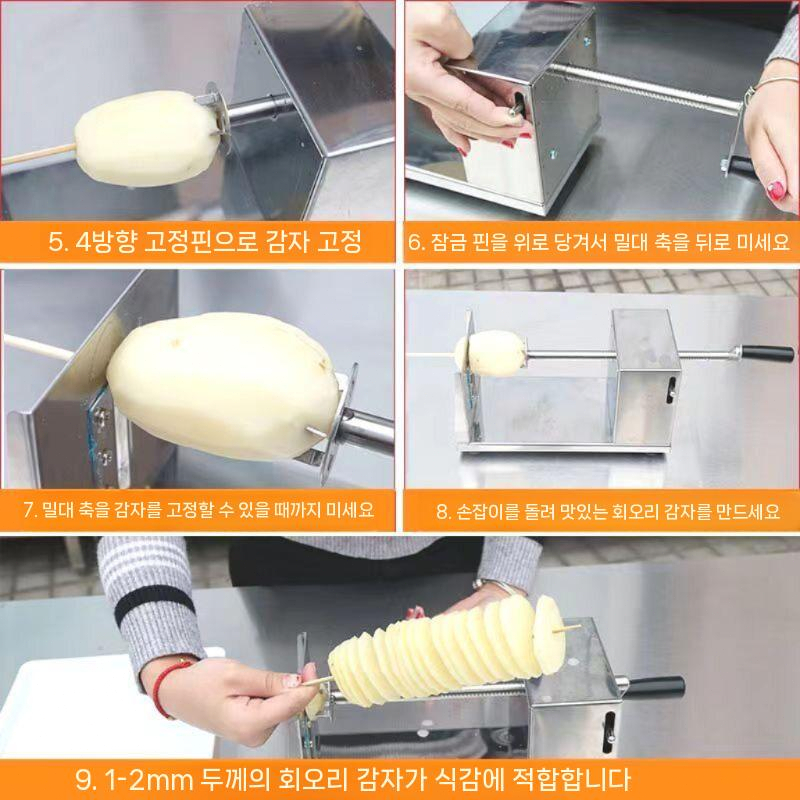 5. 4방향 고정핀으로 감자 고정

6. 잠금 핀을 위로 당겨서 밀대 축을 뒤로 미세요

7. 밀대 축을 감자를 고정할 수 있을 때까지 미세요

8. 손잡이를 돌려 맛있는 회오리 감자를 만드세요

9. 1-2mm 두께의 회오리 감자가 식감에 적합합니다