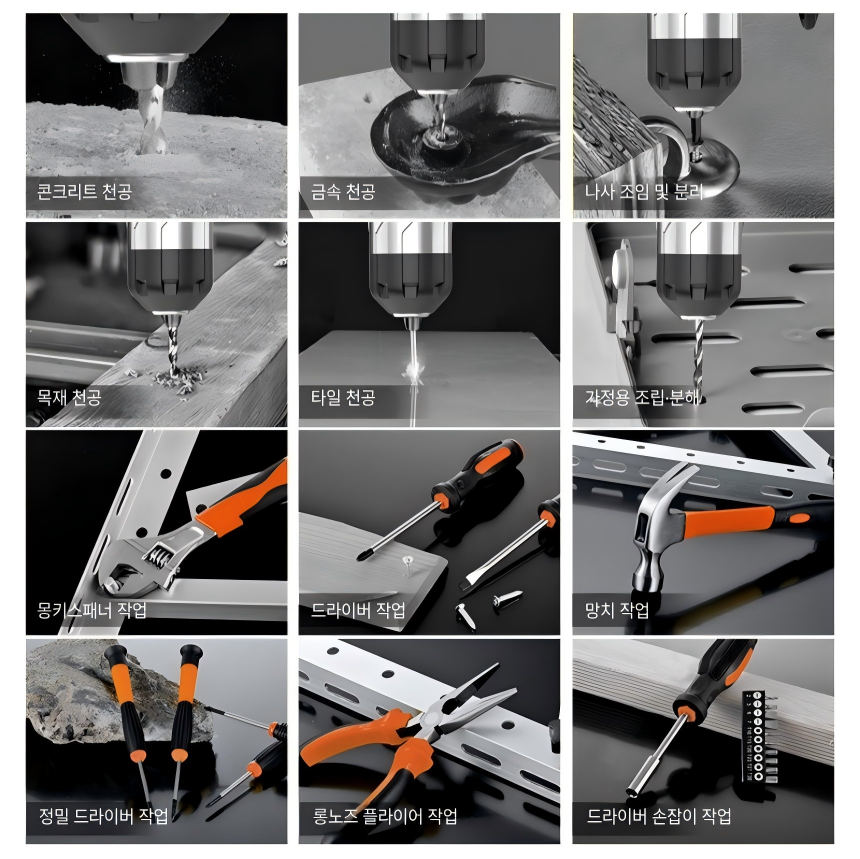 콘크리트 천공

금속 천공

나사 조임 및 분리

목재 천공

타일 천공

가정용 조립·분해

몽키스패너 작업

드라이버 작업

망치 작업

정밀 드라이버 작업

롱노즈 플라이어 작업

드라이버 손잡이 작업