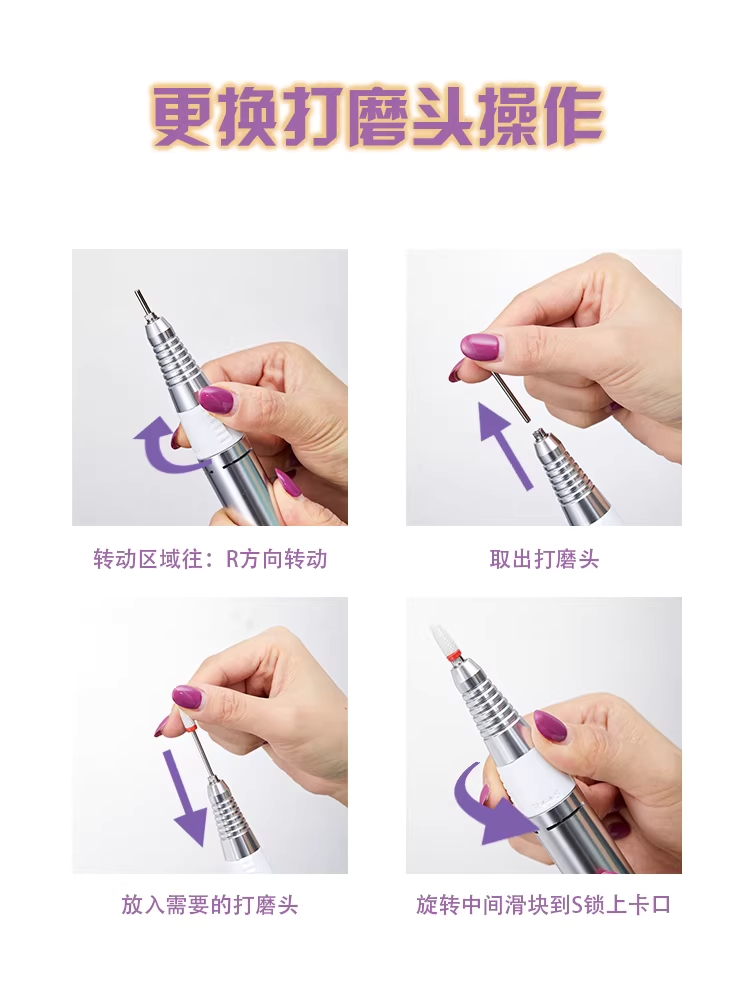 更换打磨头操作

转动区域往：R方向转动

取出打磨头

放入需要的打磨头

旋转中间滑块到S锁上卡口