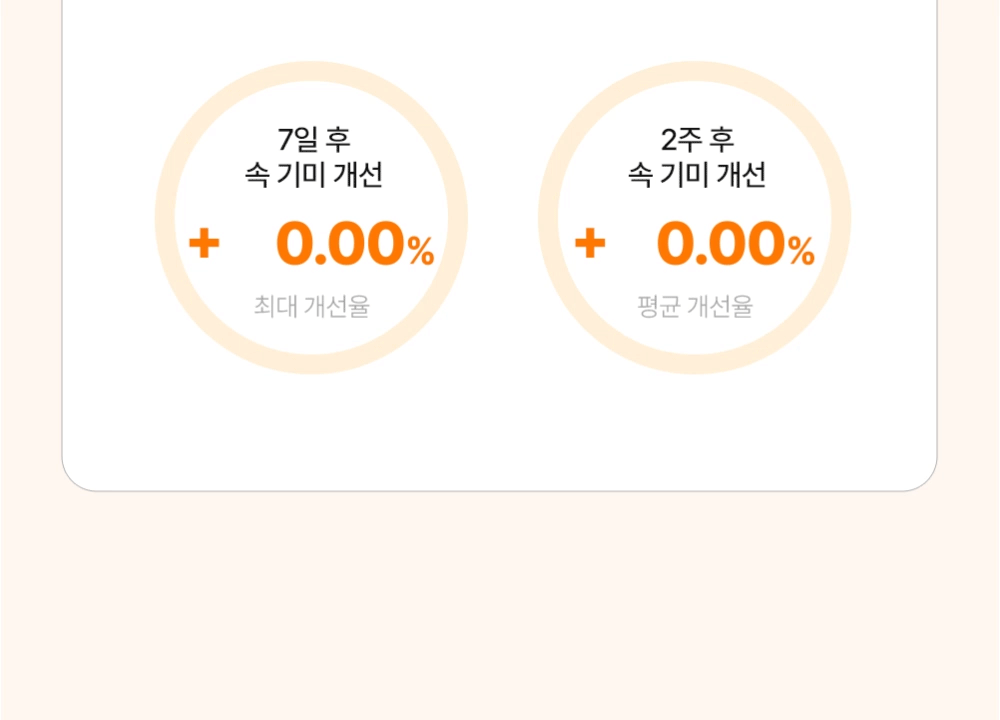 7일 후
속 기미 개선

+ 0.00%

최대 개선율

2주 후
속 기미 개선

+ 0.00%

평균 개선율