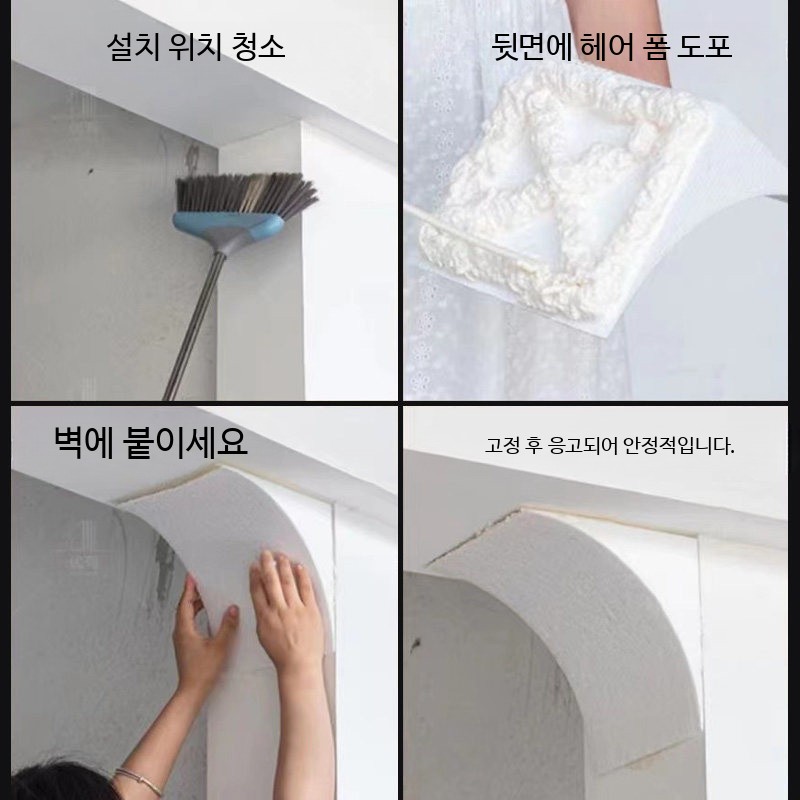 설치 위치 청소

뒷면에 헤어 폼 도포

벽에 붙이세요

고정 후 응고되어 안정적입니다.