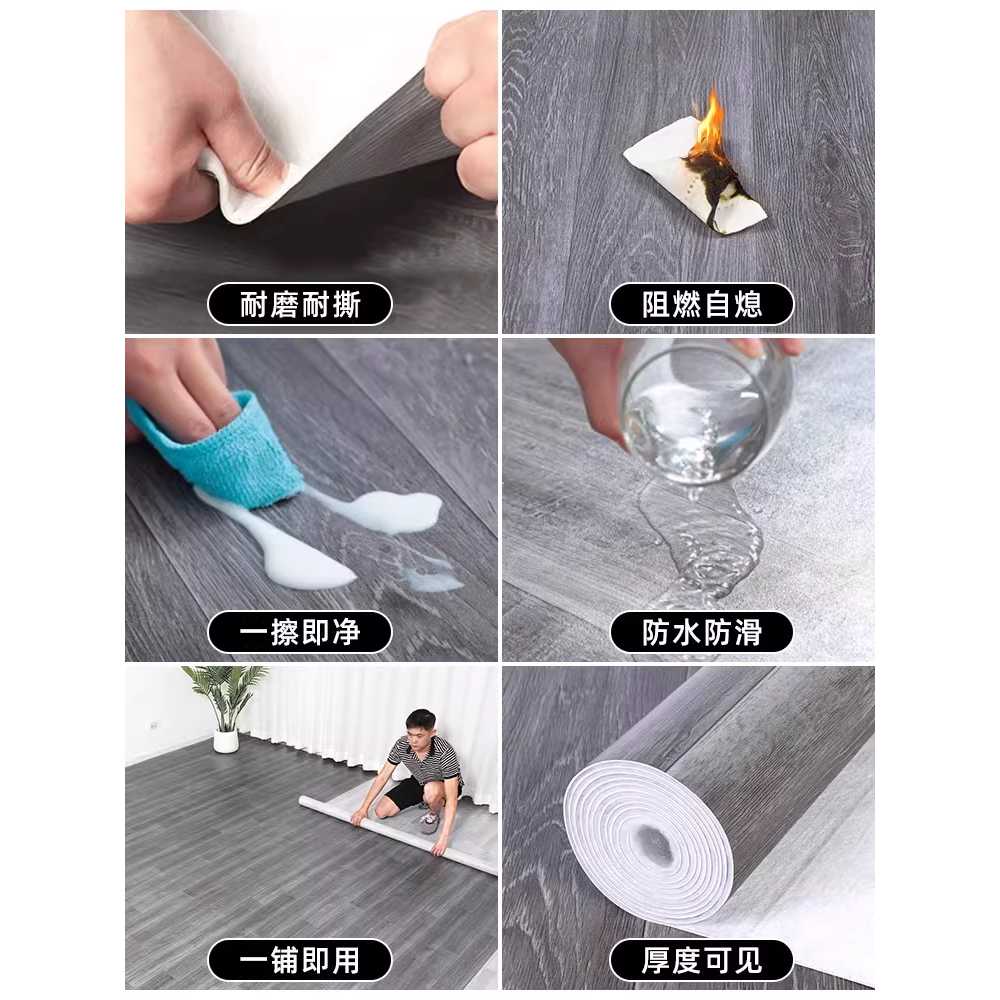 耐磨耐撕

阻燃自熄

一擦即净

防水防滑

一铺即用

厚度可见