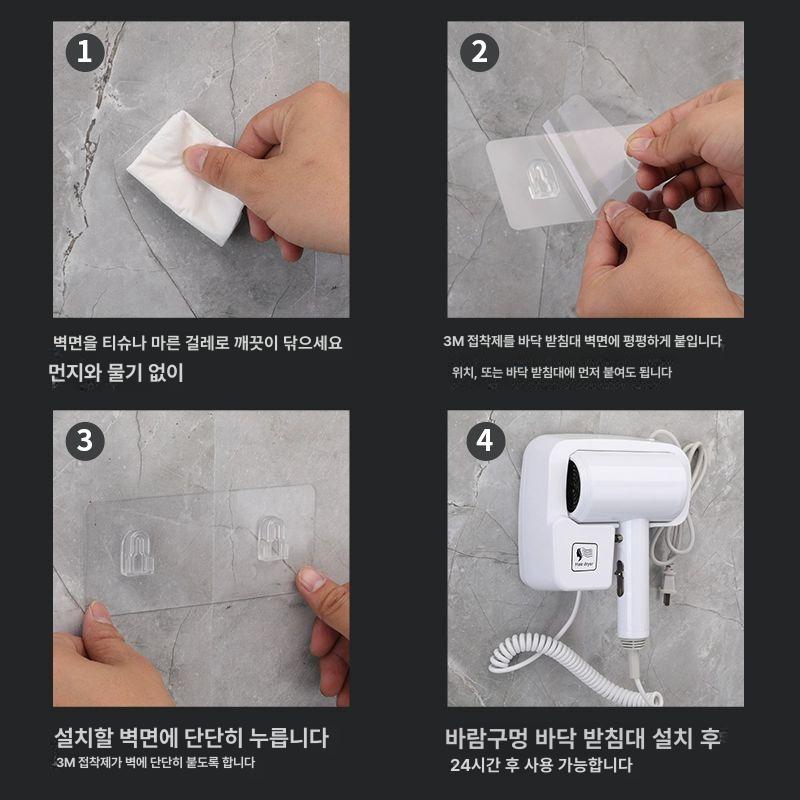 1

벽면을 티슈나 마른 걸레로 깨끗이 닦으세요
먼지와 물기 없이

2

3M 접착제를 바닥 받침대 벽면에 평평하게 붙입니다
위치, 또는 바닥 받침대에 먼저 붙여도 됩니다

3

설치할 벽면에 단단히 누릅니다
3M 접착제가 벽에 단단히 붙도록 합니다

4

Hair dryer

바람구멍 바닥 받침대 설치 후
24시간 후 사용 가능합니다