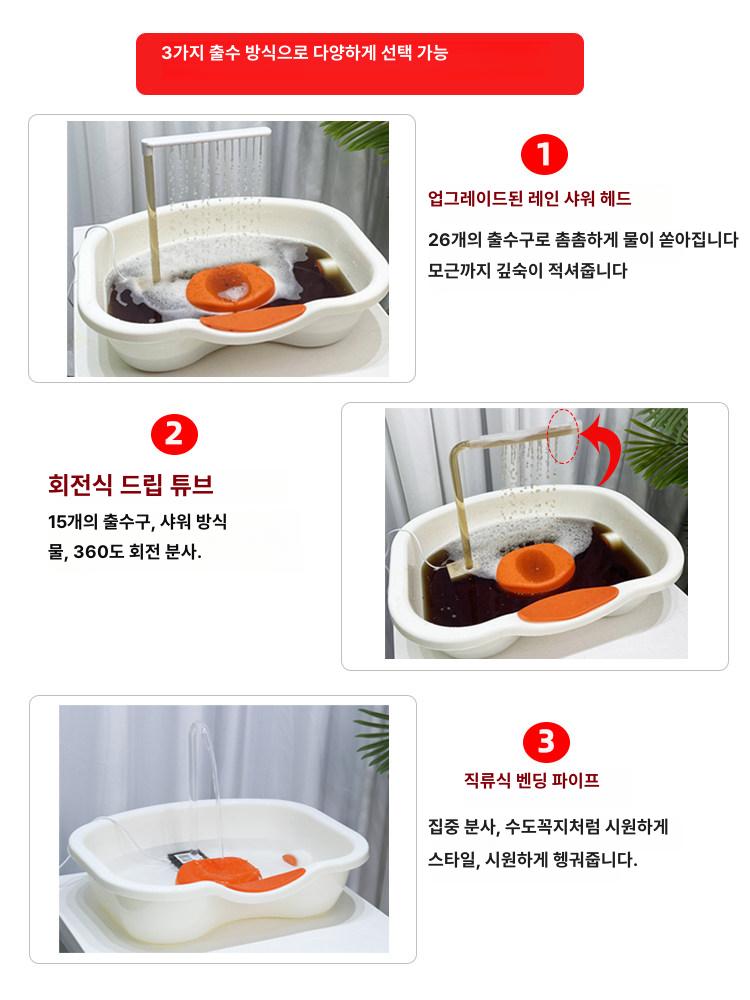 3가지 출수 방식으로 다양하게 선택 가능

1

업그레이드된 레인 샤워 헤드

26개의 출수구로 촘촘하게 물이 쏟아집니다 모근까지 깊숙이 적셔줍니다

2

회전식 드립 튜브

15개의 출수구, 샤워 방식 물, 360도 회전 분사.

3

직류식 벤딩 파이프

집중 분사, 수도꼭지처럼 시원하게 스타일, 시원하게 헹궈줍니다.