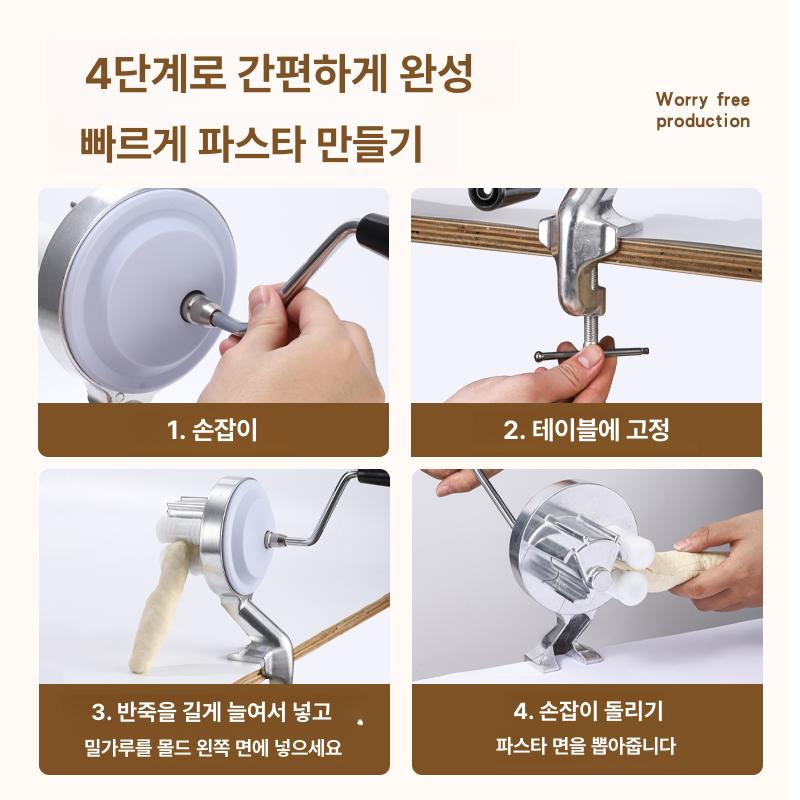 4단계로 간편하게 완성

빠르게 파스타 만들기

Worry free production

1. 손잡이

2. 테이블에 고정

3. 반죽을 길게 늘여서 넣고

밀가루를 몰드 왼쪽 면에 넣으세요

4. 손잡이 돌리기

파스타 면을 뽑아줍니다