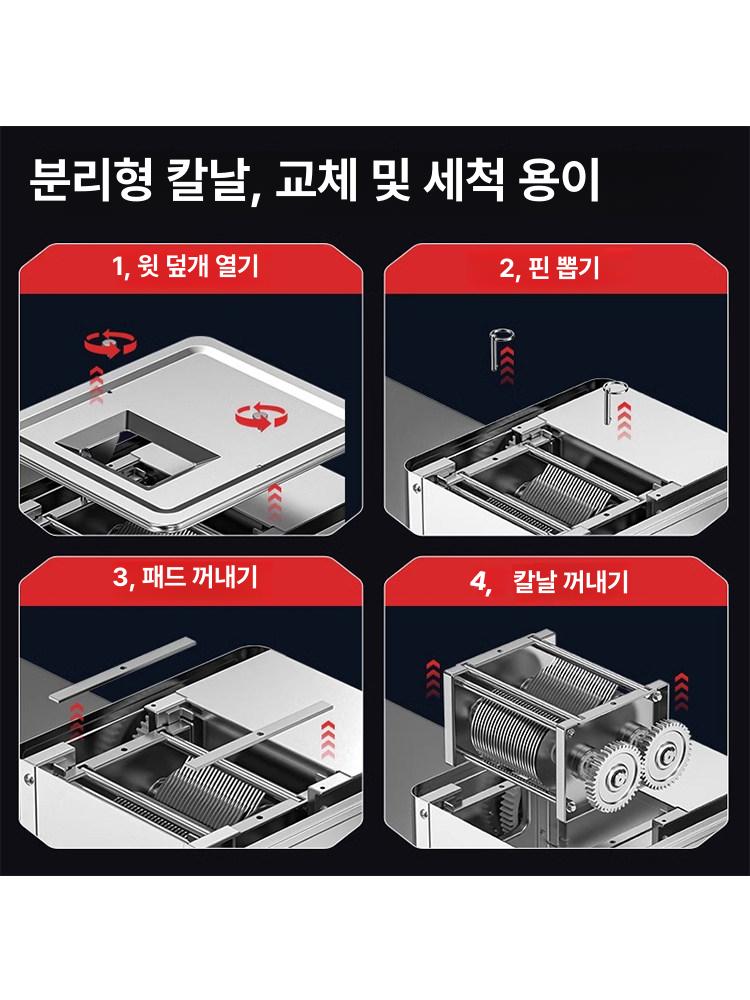 분리형 칼날, 교체 및 세척 용이

1, 윗 덮개 열기

2, 핀 뽑기

3, 패드 꺼내기

4, 칼날 꺼내기