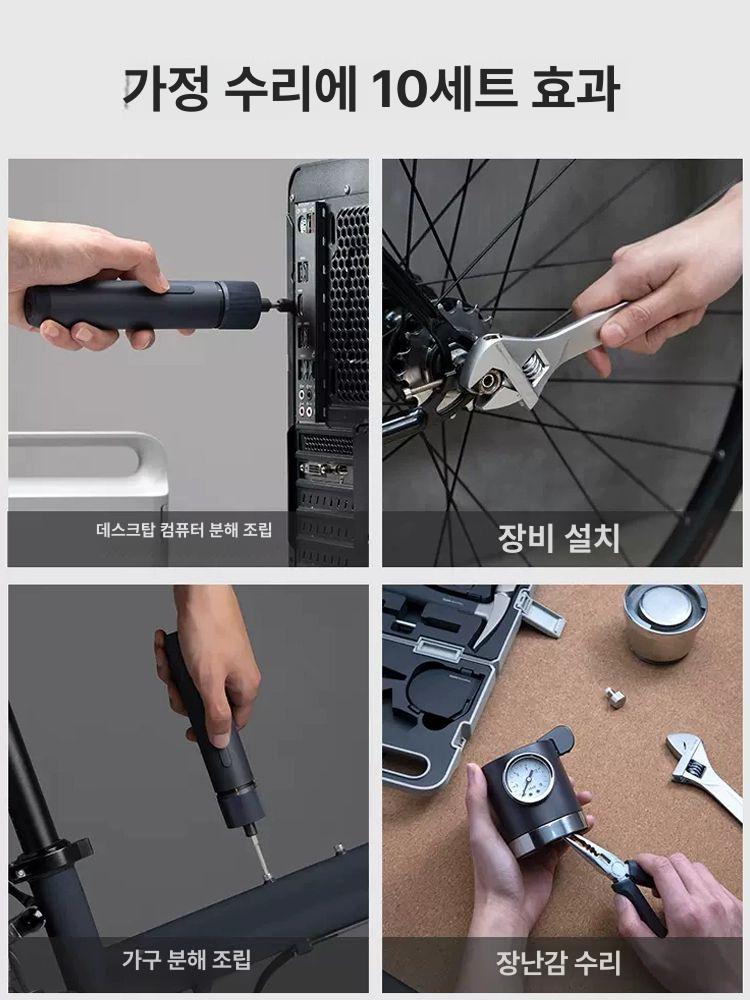 가정 수리에 10세트 효과

데스크탑 컴퓨터 분해 조립

장비 설치

가구 분해 조립

장난감 수리