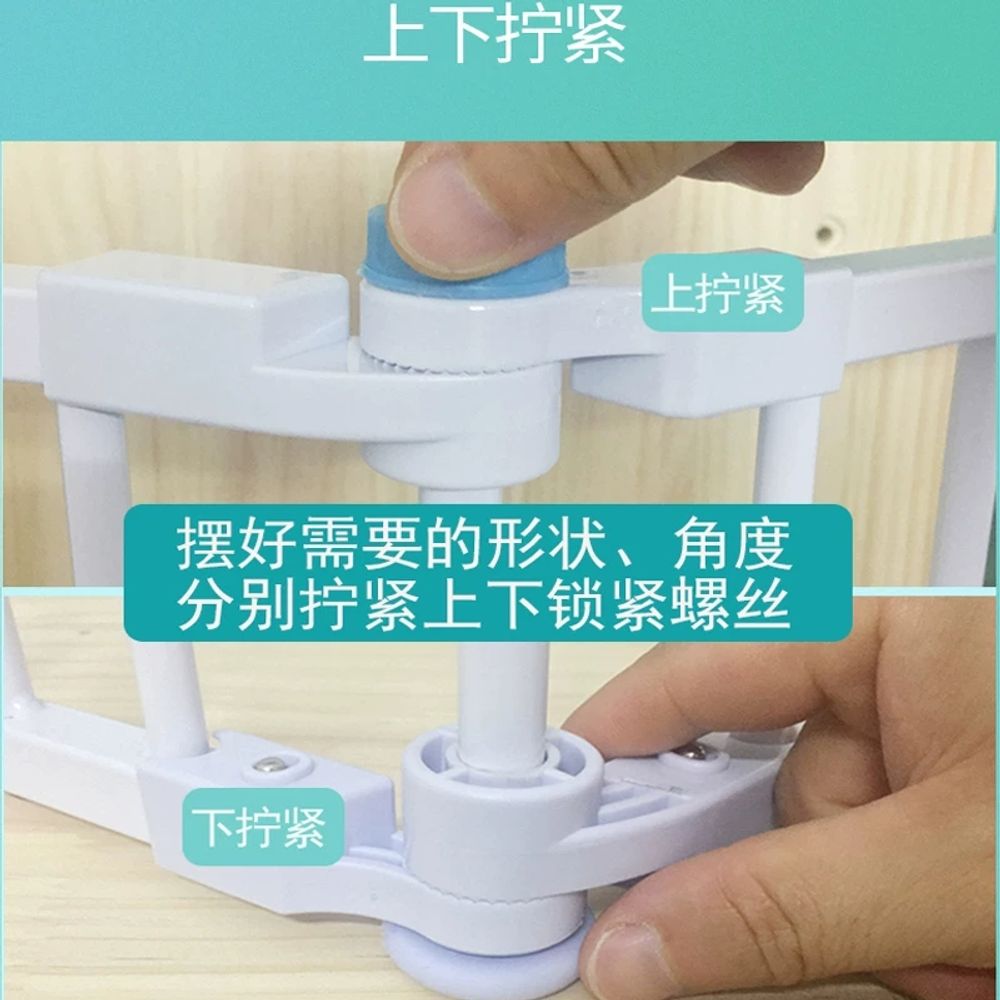 上下拧紧

上拧紧

摆好需要的形状、角度
分别拧紧上下锁紧螺丝

下拧紧