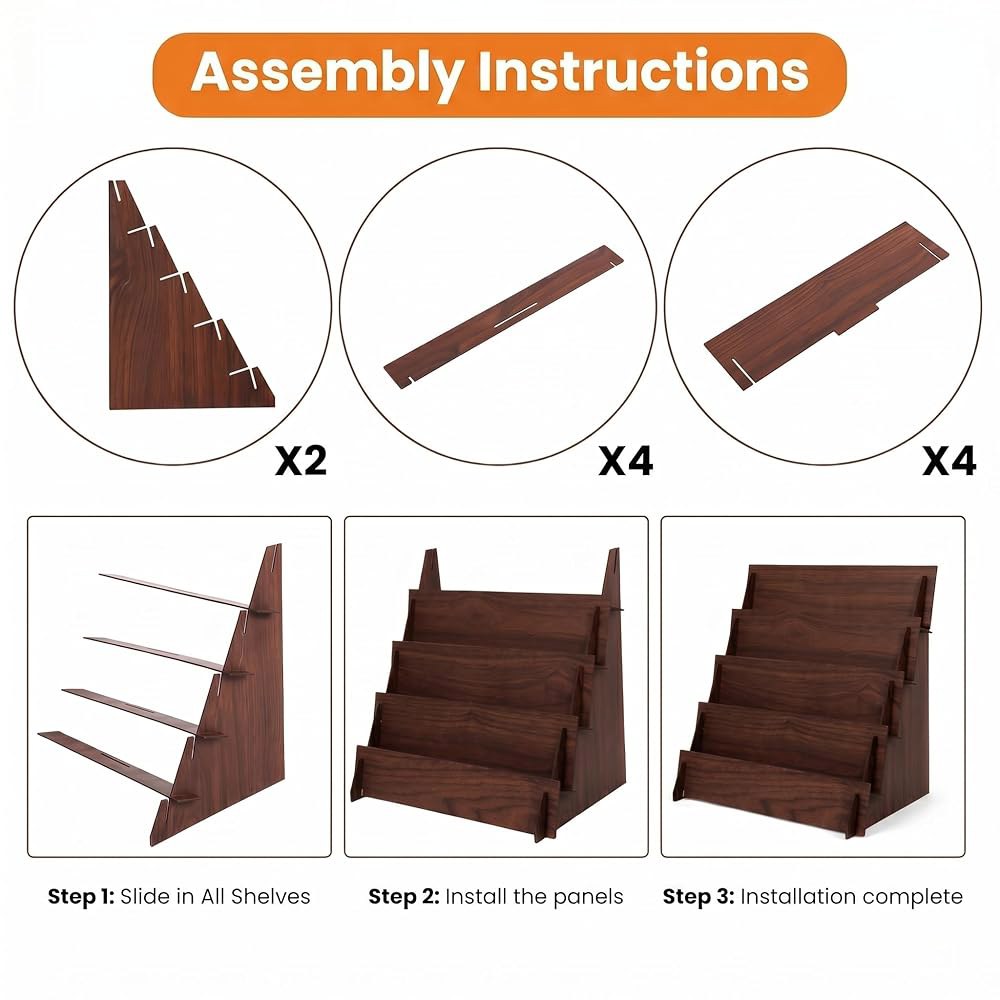 Assembly Instructions

X2

X4

X4

Step 1: Slide in All Shelves

Step 2: Install the panels

Step 3: Installation complete