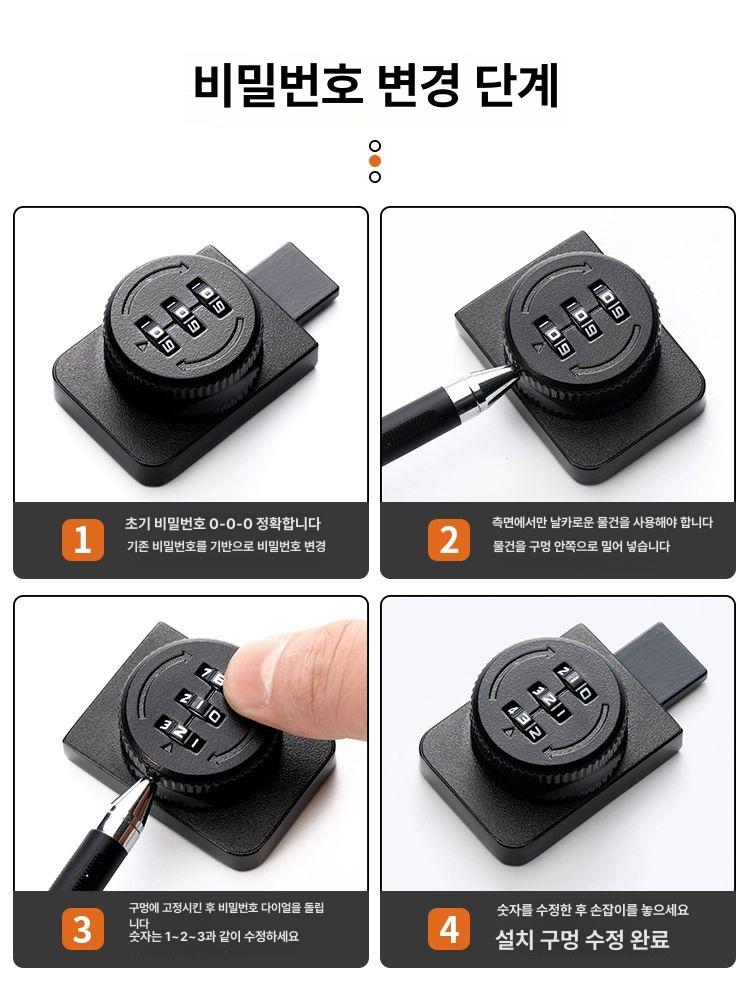 비밀번호 변경 단계

1
초기 비밀번호 0-0-0 정확합니다
기존 비밀번호를 기반으로 비밀번호 변경

2
측면에서만 날카로운 물건을 사용해야 합니다
물건을 구멍 안쪽으로 밀어 넣습니다

3
구멍에 고정시킨 후 비밀번호 다이얼을 돌립니다
숫자는 1~2~3과 같이 수정하세요

4
숫자를 수정한 후 손잡이를 놓으세요
설치 구멍 수정 완료