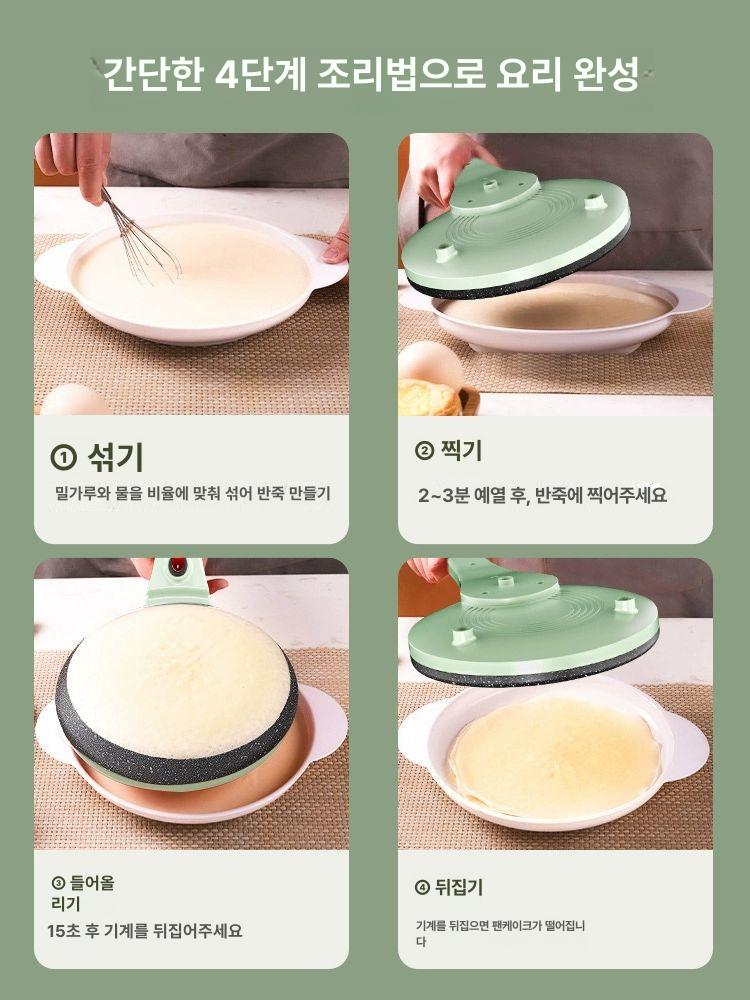 간단한 4단계 조리법으로 요리 완성

① 섞기

밀가루와 물을 비율에 맞춰 섞어 반죽 만들기

② 찍기

2~3분 예열 후, 반죽에 찍어주세요

③ 들어올리기

15초 후 기계를 뒤집어주세요

④ 뒤집기

기계를 뒤집으면 팬케이크가 떨어집니다