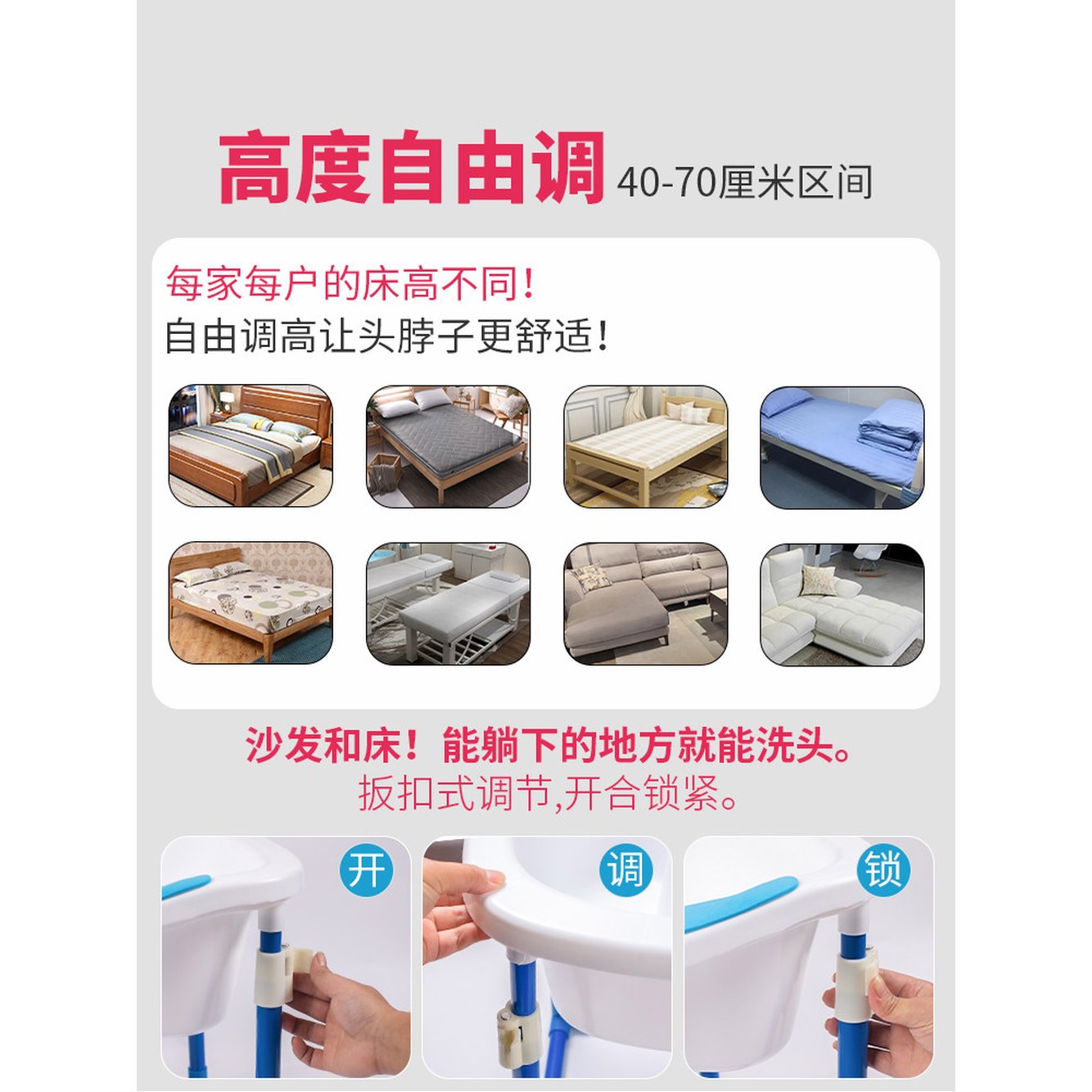 高度自由调 40-70厘米区间

每家每户的床高不同！
自由调高让头脖子更舒适！

沙发和床！能躺下的地方就能洗头。
扳扣式调节,开合锁紧。

开

调

锁