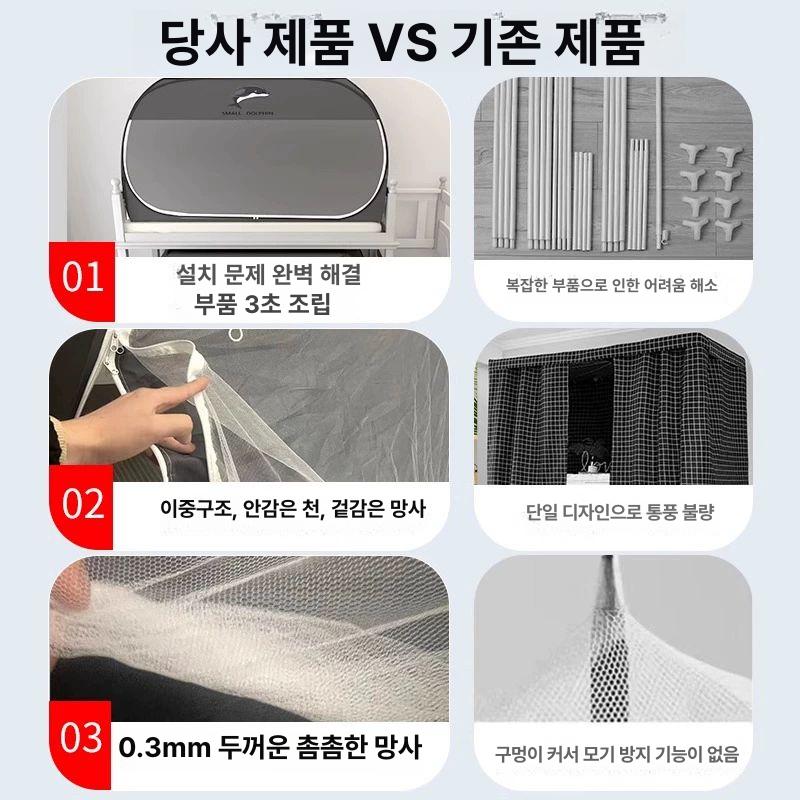 당사 제품 VS 기존 제품

SMALL DOLPHIN

01 설치 문제 완벽 해결
부품 3초 조립

복잡한 부품으로 인한 어려움 해소

02 이중구조, 안감은 천, 겉감은 망사

단일 디자인으로 통풍 불량

03 0.3mm 두꺼운 촘촘한 망사

구멍이 커서 모기 방지 기능이 없음