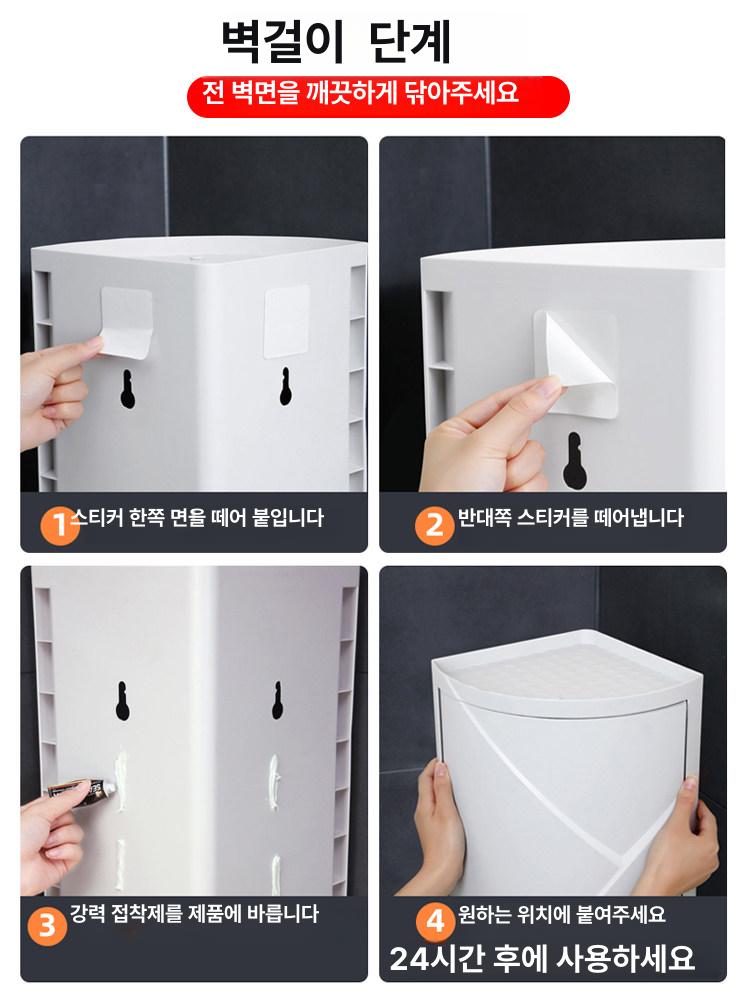 벽걸이 단계

전 벽면을 깨끗하게 닦아주세요

1 스티커 한쪽 면을 떼어 붙입니다

2 반대쪽 스티커를 떼어냅니다

3 강력 접착제를 제품에 바릅니다

4 원하는 위치에 붙여주세요
24시간 후에 사용하세요