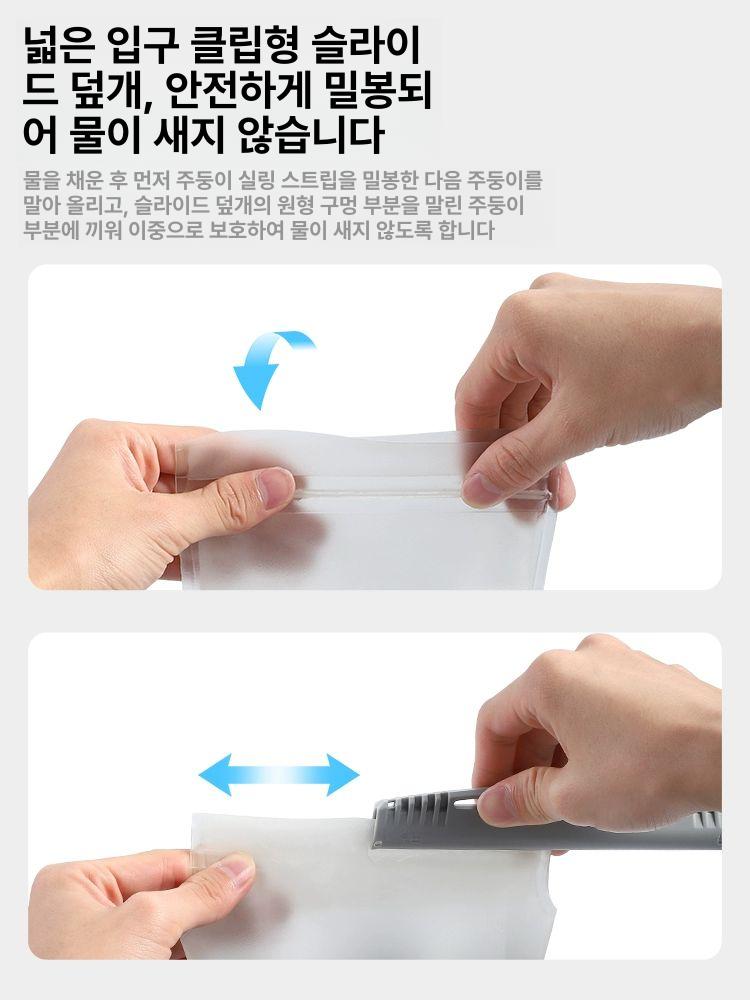 넓은 입구 클립형 슬라이드 덮개, 안전하게 밀봉되어 물이 새지 않습니다

물을 채운 후 먼저 주둥이 실링 스트립을 밀봉한 다음 주둥이를 말아 올리고, 슬라이드 덮개의 원형 구멍 부분을 말린 주둥이 부분에 끼워 이중으로 보호하여 물이 새지 않도록 합니다