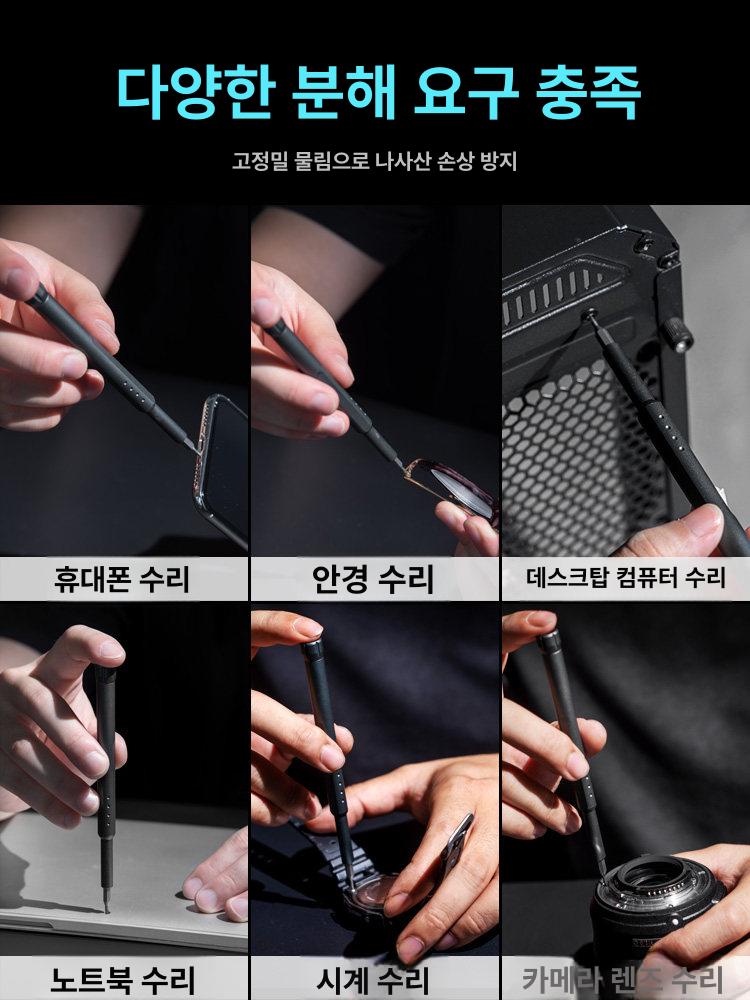 다양한 분해 요구 충족

고정밀 물림으로 나사산 손상 방지

휴대폰 수리

안경 수리

데스크탑 컴퓨터 수리

노트북 수리

시계 수리

카메라 렌즈 수리