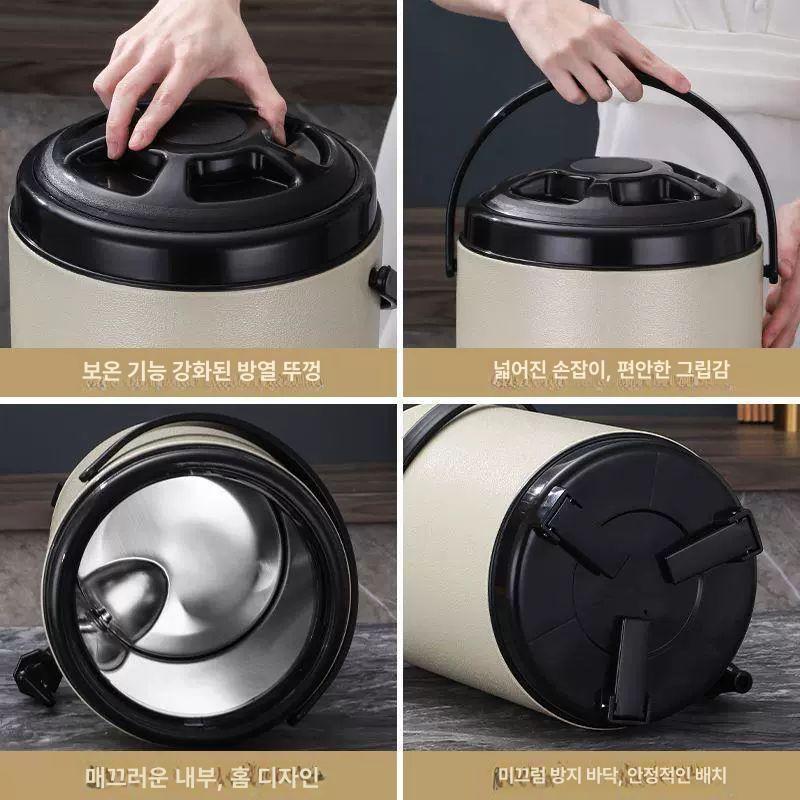 보온 기능 강화된 방열 뚜껑

넓어진 손잡이, 편안한 그립감

매끄러운 내부, 홈 디자인

미끄럼 방지 바닥, 안정적인 배치