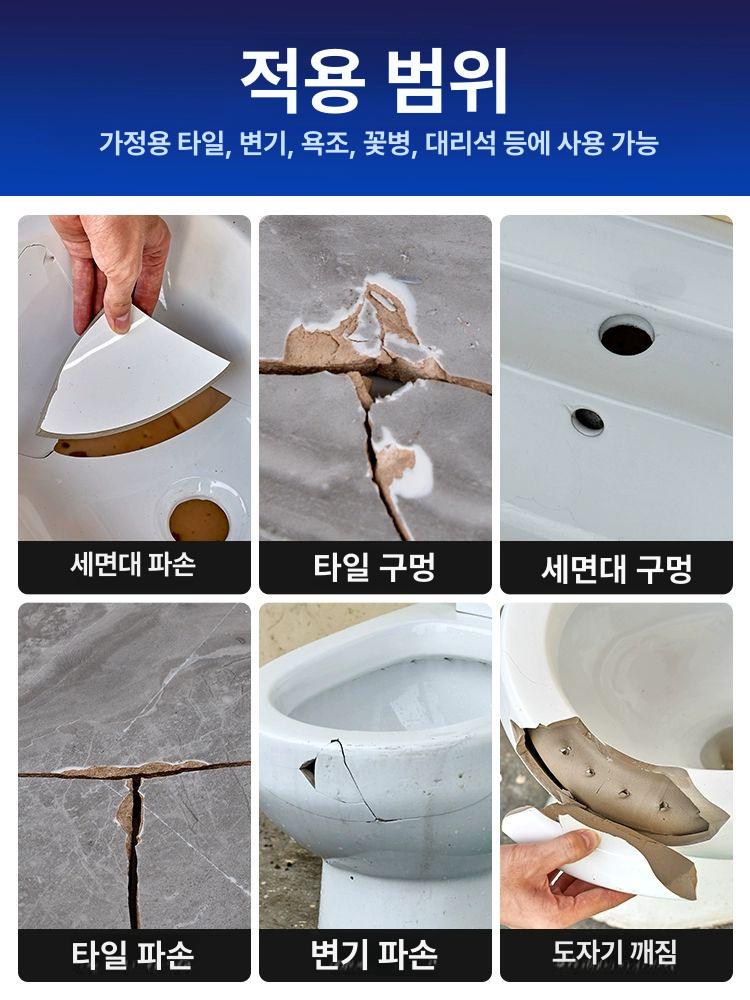 적용 범위
가정용 타일, 변기, 욕조, 꽃병, 대리석 등에 사용 가능

세면대 파손

타일 구멍

세면대 구멍

타일 파손

변기 파손

도자기 깨짐